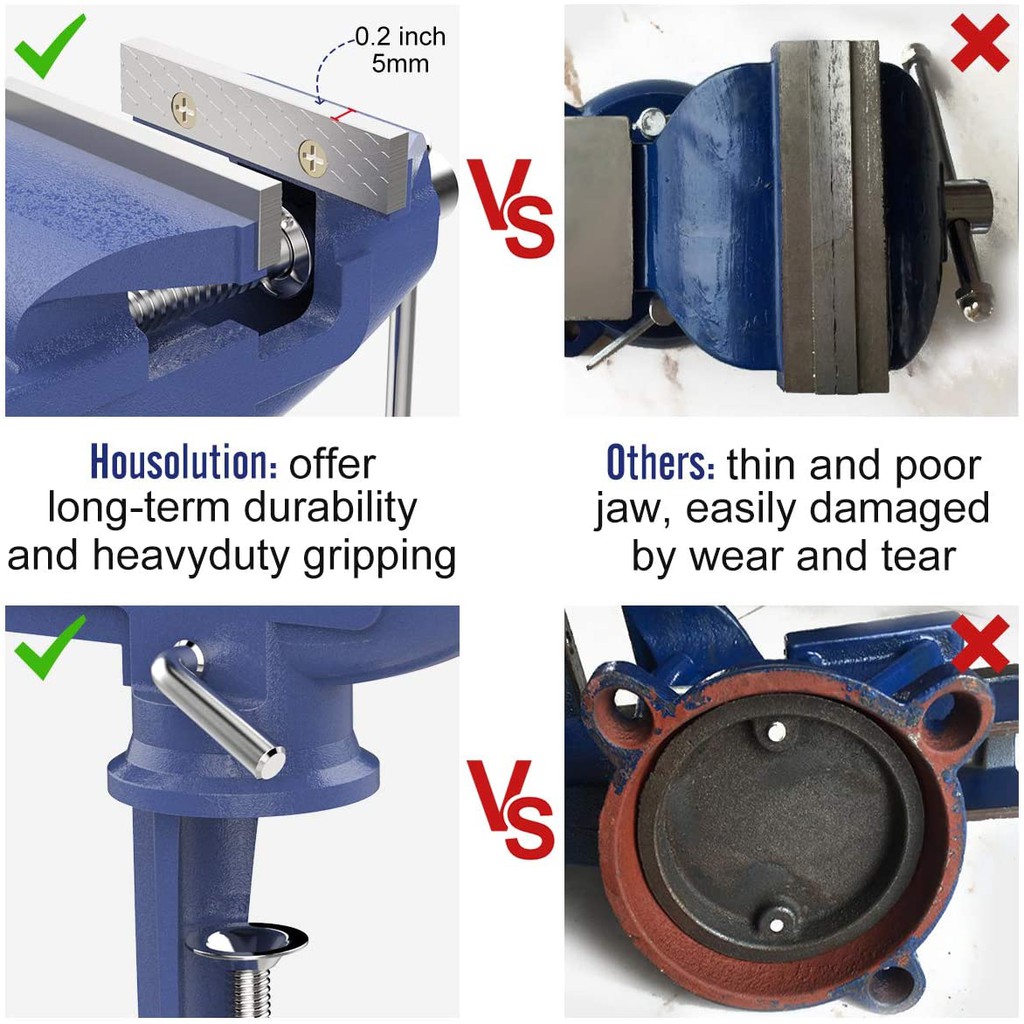 0.2 inch
5mm

VS

Housolution: offer long-term durability and heavyduty gripping

Others: thin and poor jaw, easily damaged by wear and tear

VS