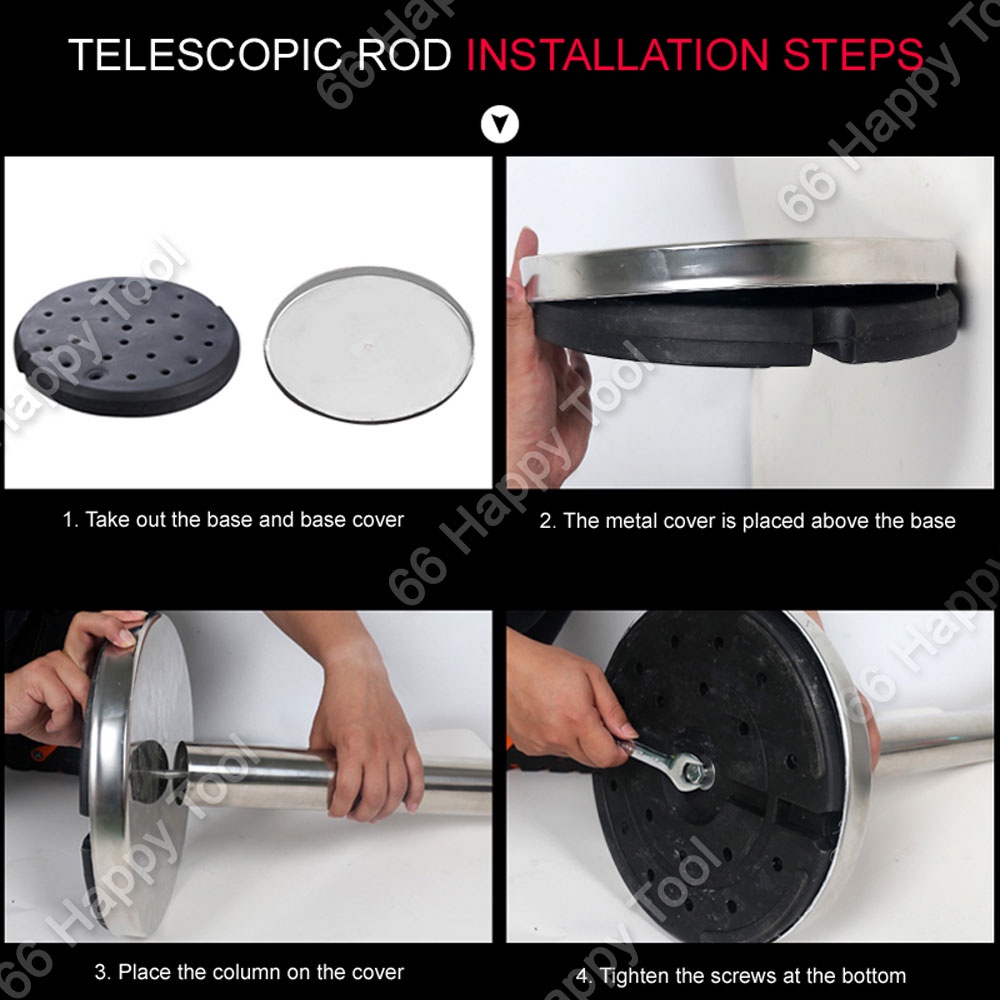 TELESCOPIC ROD INSTALLATION STEPS

1. Take out the base and base cover

2. The metal cover is placed above the base

3. Place the column on the cover

4. Tighten the screws at the bottom

66 Happy Tool