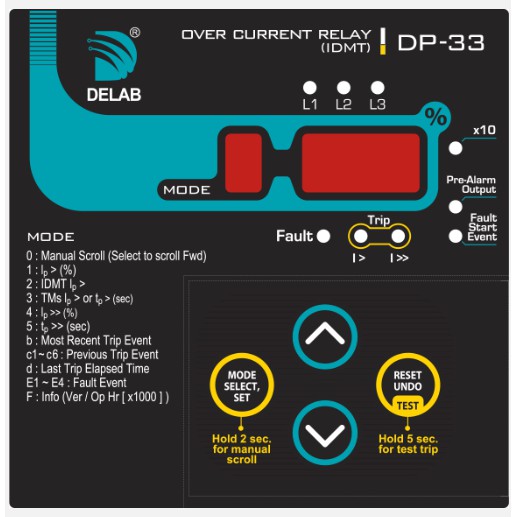 ®
DELAB

OVER CURRENT RELAY (IDMT)
DP-33

L1 L2 L3

%

x10

MODE

Pre-Alarm Output

Fault Start Event

Fault

Trip
I > I >>

MODE
0 : Manual Scroll (Select to scroll Fwd)
1 : $I_p$ > (%)
2 : IDMT $I_p$ >
3 : TMs $I_p$ > or $t_p$ > (sec)
4 : $I_p$ >> (%)
5 : $t_p$ >> (sec)
b : Most Recent Trip Event
c1 ~ c6 : Previous Trip Event
d : Last Trip Elapsed Time
E1 ~ E4 : Fault Event
F : Info (Ver / Op Hr [ x1000 ] )

MODE SELECT, SET

Hold 2 sec. for manual scroll

RESET UNDO
TEST

Hold 5 sec. for test trip