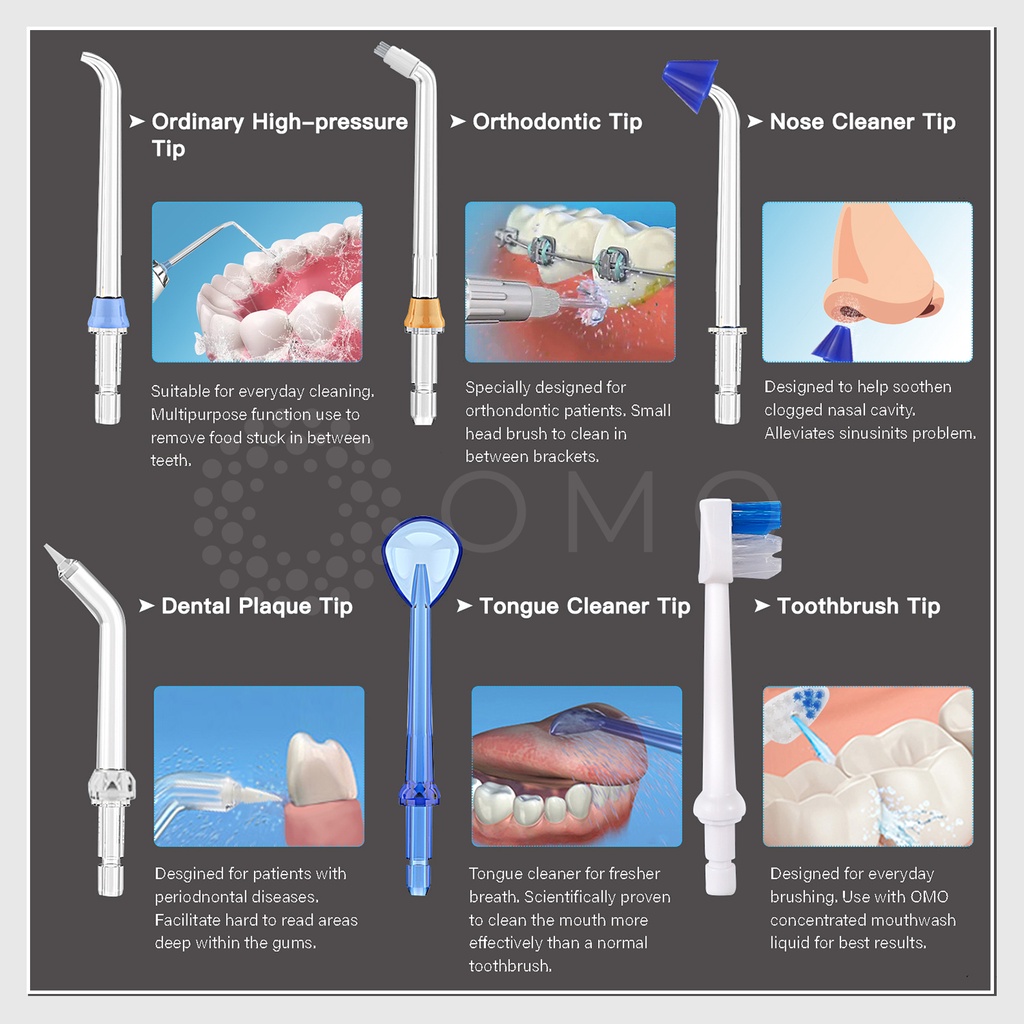 ➤ Ordinary High-pressure Tip

Suitable for everyday cleaning. Multipurpose function use to remove food stuck in between teeth.

➤ Orthodontic Tip

Specially designed for orthondontic patients. Small head brush to clean in between brackets.

➤ Nose Cleaner Tip

Designed to help soothen clogged nasal cavity. Alleviates sinusinits problem.

OMO

➤ Dental Plaque Tip

Desgined for patients with periodnontal diseases. Facilitate hard to read areas deep within the gums.

➤ Tongue Cleaner Tip

Tongue cleaner for fresher breath. Scientifically proven to clean the mouth more effectively than a normal toothbrush.

➤ Toothbrush Tip

Designed for everyday brushing. Use with OMO concentrated mouthwash liquid for best results.