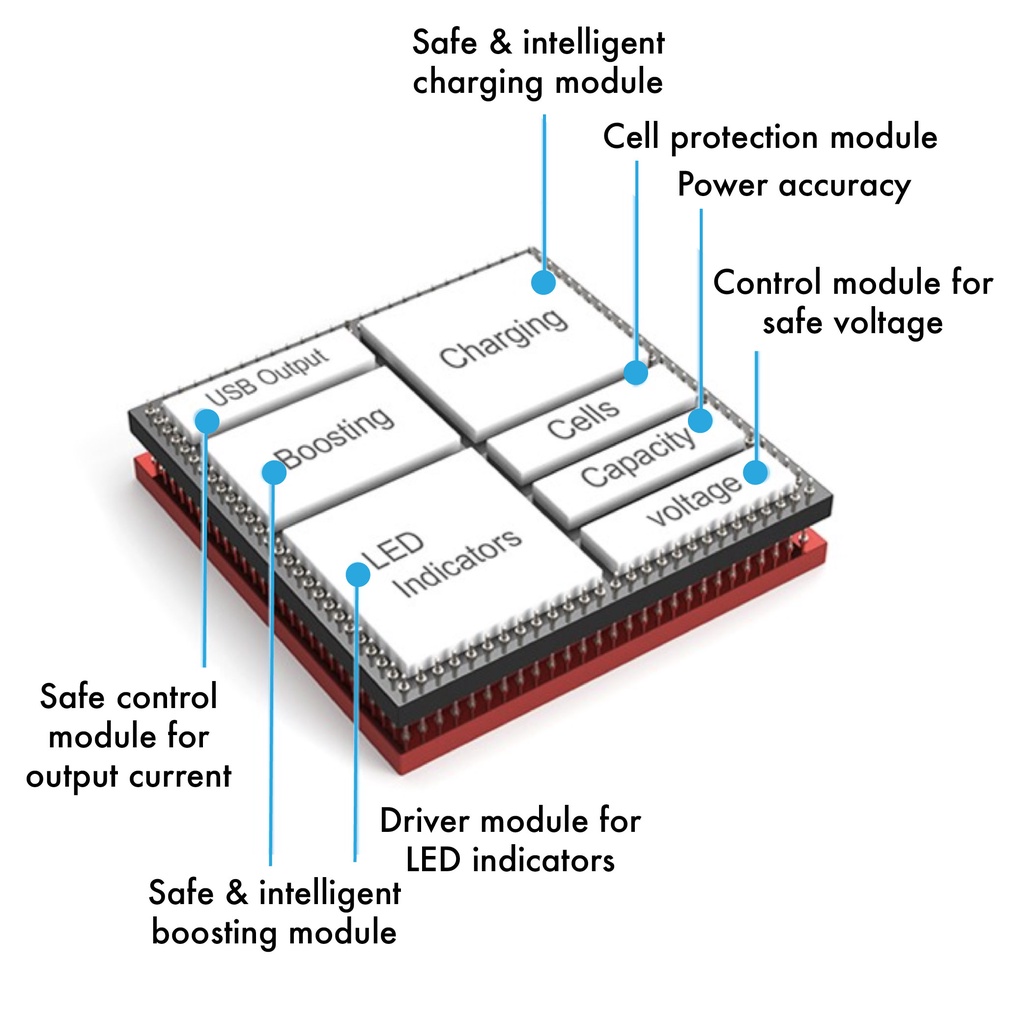 Safe & intelligent charging module

Cell protection module

Power accuracy

Control module for safe voltage

USB Output

Charging

Boosting

Cells

Capacity

voltage

LED Indicators

Safe control module for output current

Driver module for LED indicators

Safe & intelligent boosting module