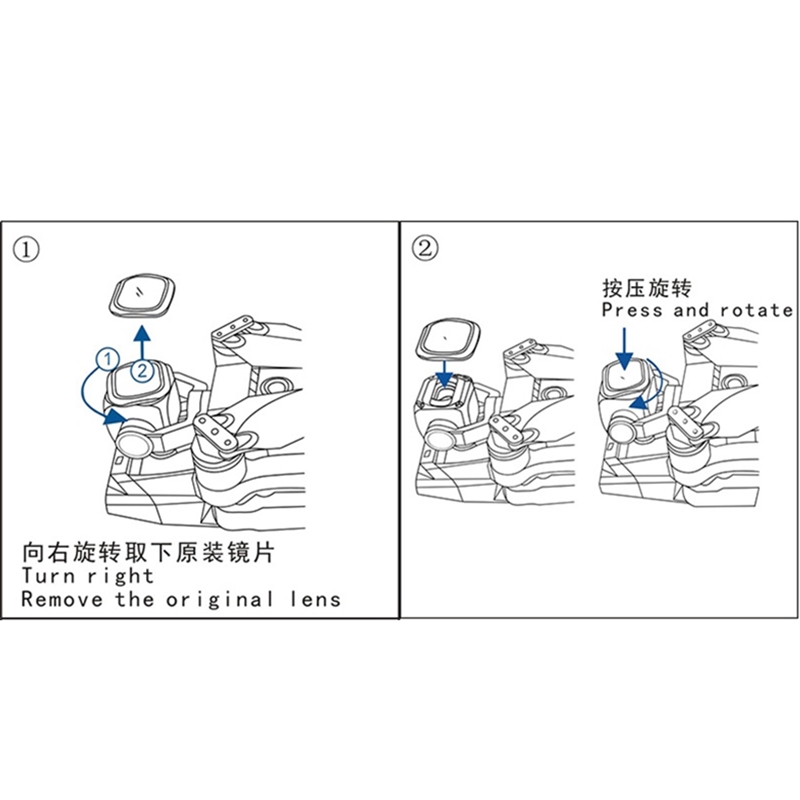 ①

①
②

向右旋转取下原装镜片
Turn right
Remove the original lens

②

按压旋转
Press and rotate