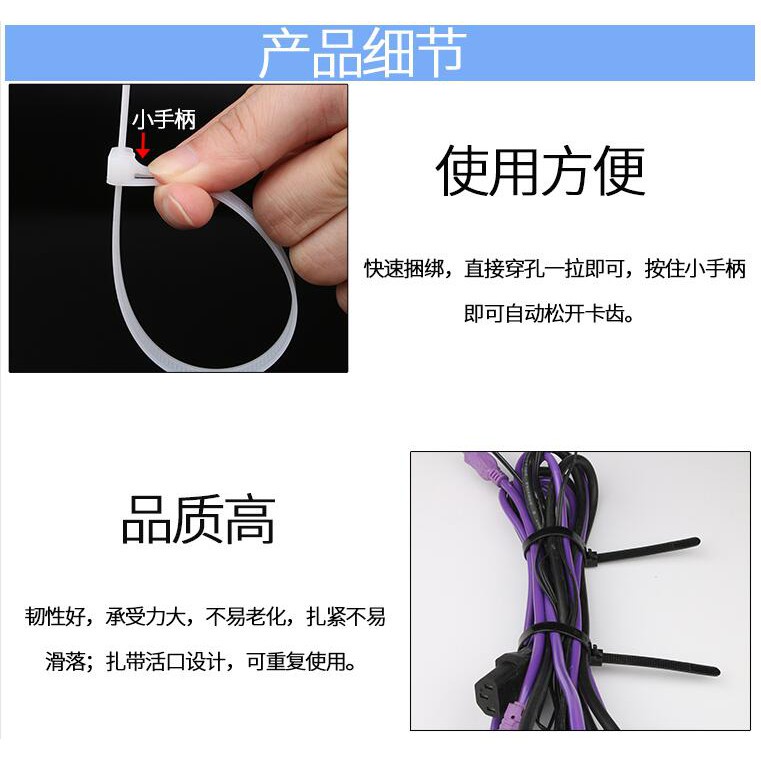 产品细节

小手柄

使用方便

快速捆绑，直接穿孔一拉即可，按住小手柄即可自动松开卡齿。

品质高

韧性好，承受力大，不易老化，扎紧不易滑落；扎带活口设计，可重复使用。