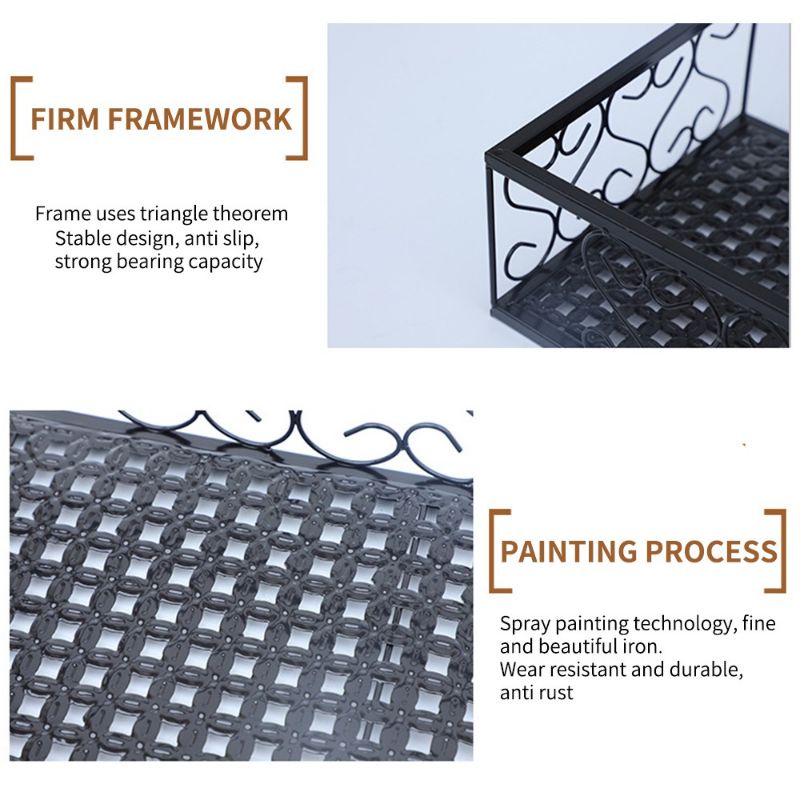 FIRM FRAMEWORK

Frame uses triangle theorem
Stable design, anti slip,
strong bearing capacity

PAINTING PROCESS

Spray painting technology, fine and beautiful iron.
Wear resistant and durable, anti rust