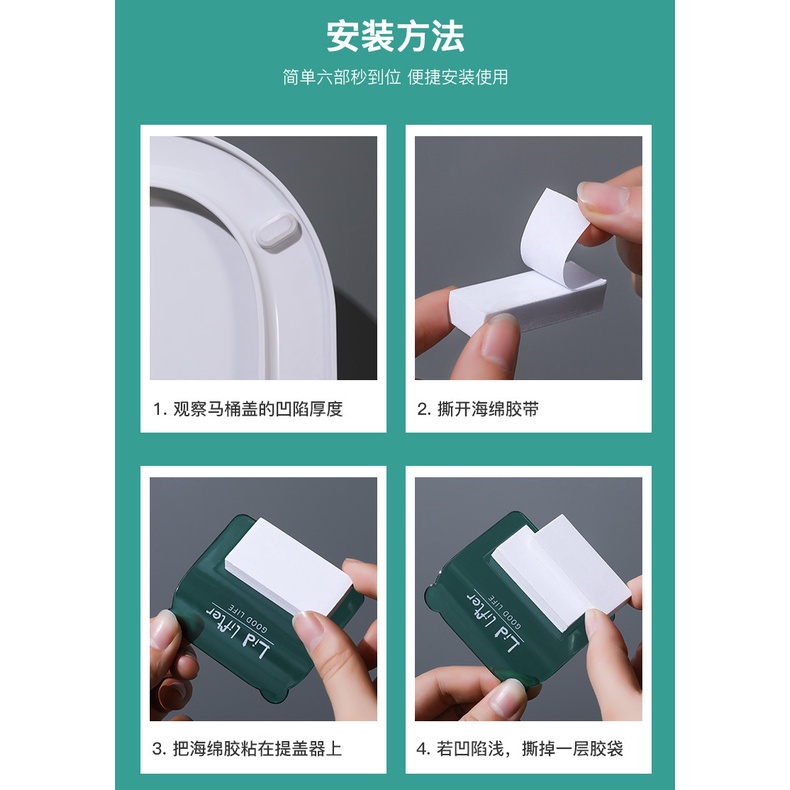 安装方法

简单六部秒到位 便捷安装使用

1. 观察马桶盖的凹陷厚度

2. 撕开海绵胶带

Lid Lifter
GOOD LIFE

3. 把海绵胶粘在提盖器上

Lid Lifter
GOOD LIFE

4. 若凹陷浅，撕掉一层胶袋