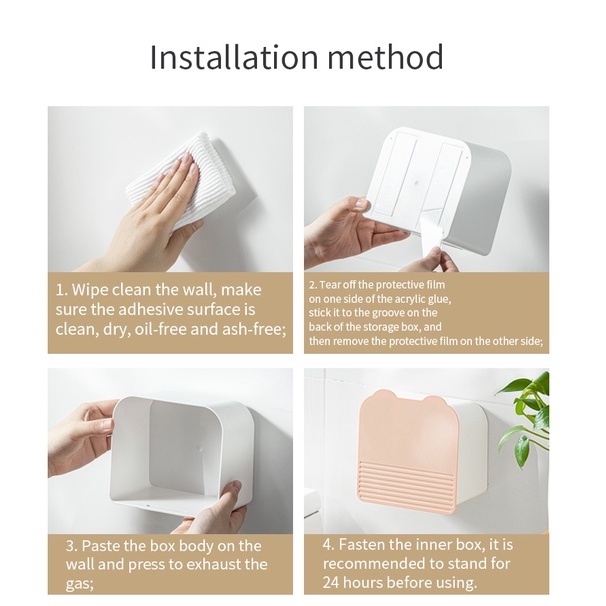 Installation method

1. Wipe clean the wall, make sure the adhesive surface is clean, dry, oil-free and ash-free;

2. Tear off the protective film on one side of the acrylic glue, stick it to the groove on the back of the storage box, and then remove the protective film on the other side;

3. Paste the box body on the wall and press to exhaust the gas;

4. Fasten the inner box, it is recommended to stand for 24 hours before using.