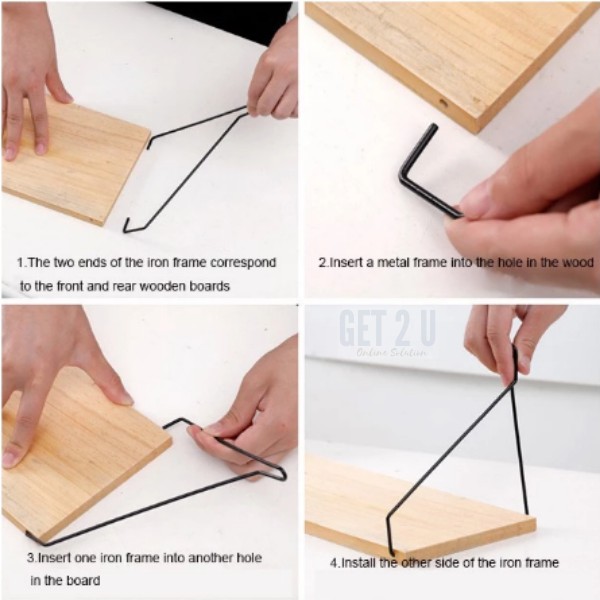 1.The two ends of the iron frame correspond to the front and rear wooden boards

2.Insert a metal frame into the hole in the wood

GET 2 U
Online Solution

3.Insert one iron frame into another hole in the board

4.Install the other side of the iron frame