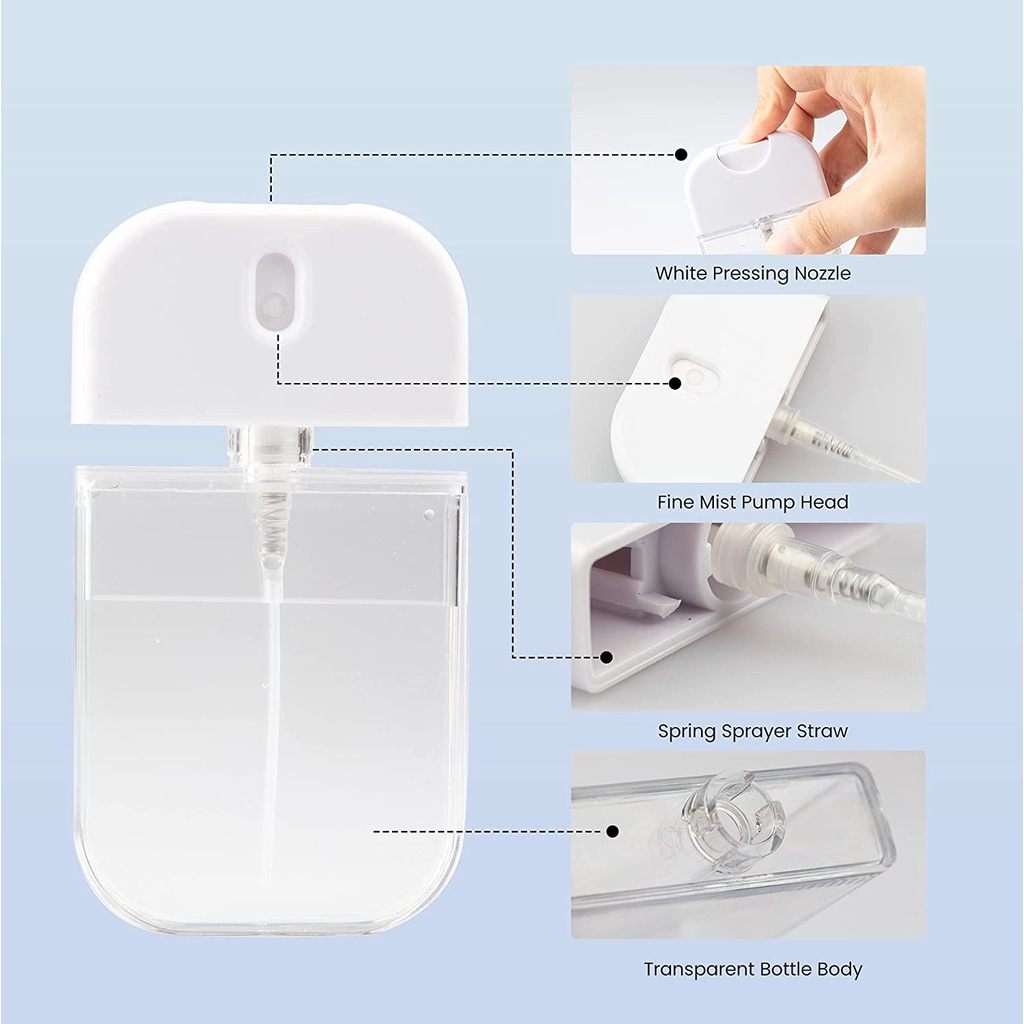 White Pressing Nozzle

Fine Mist Pump Head

Spring Sprayer Straw

Transparent Bottle Body