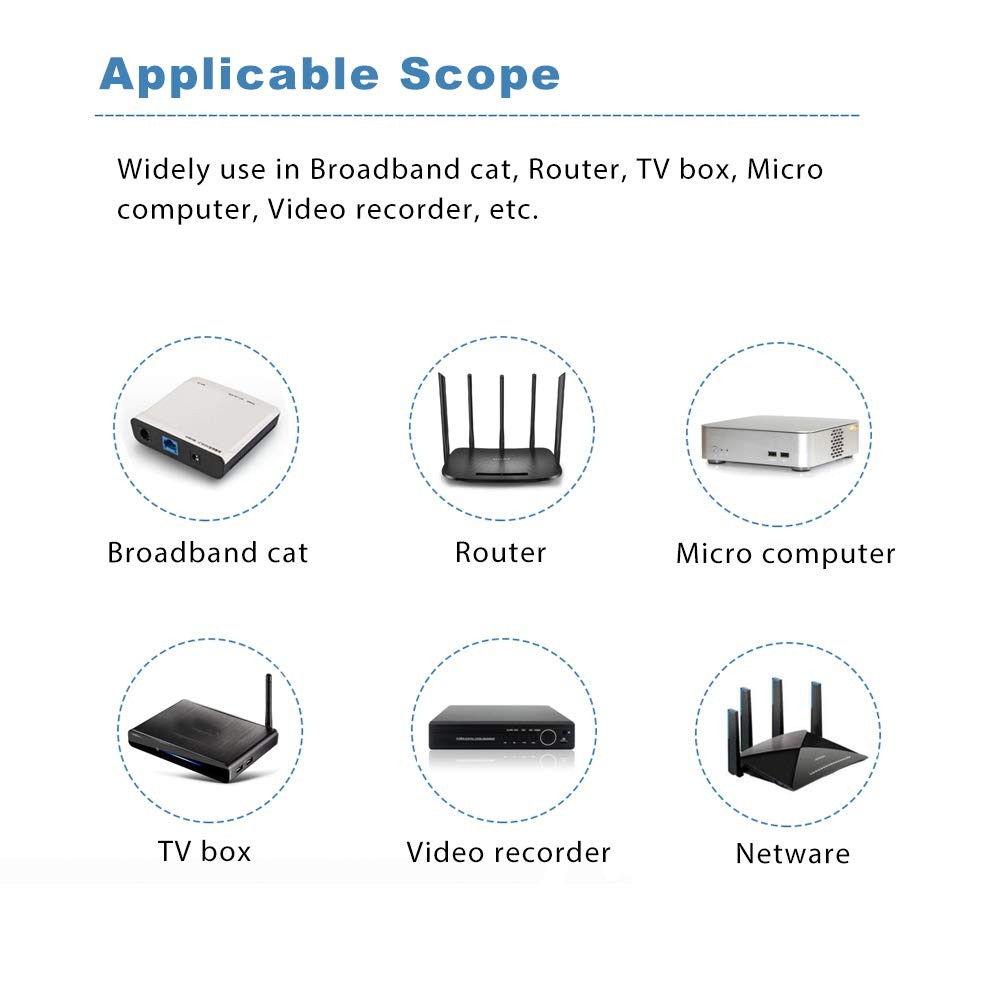 Applicable Scope

Widely use in Broadband cat, Router, TV box, Micro computer, Video recorder, etc.

Broadband cat

Router

Micro computer

TV box

Video recorder

Netware