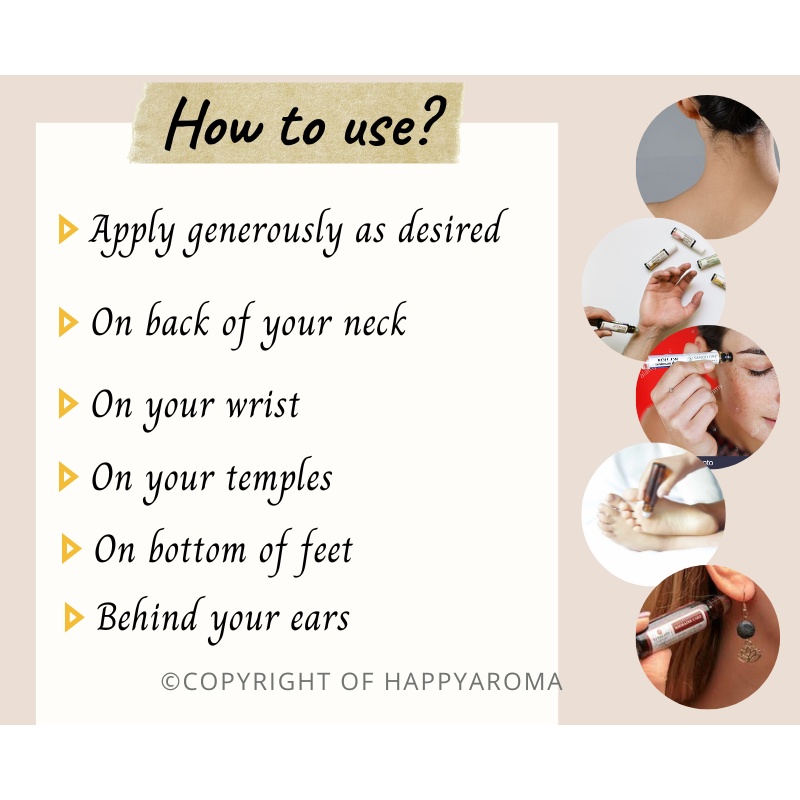 How to use?

Apply generously as desired

On back of your neck

On your wrist

On your temples

On bottom of feet

Behind your ears

©COPYRIGHT OF HAPPYAROMA