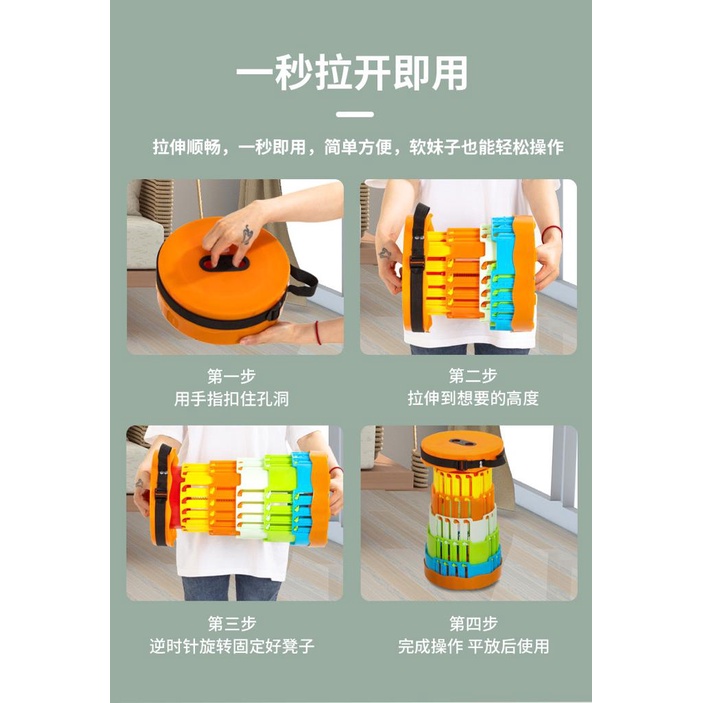 一秒拉开即用

拉伸顺畅，一秒即用，简单方便，软妹子也能轻松操作

第一步
用手指扣住孔洞

第二步
拉伸到想要的高度

第三步
逆时针旋转固定好凳子

第四步
完成操作 平放后使用