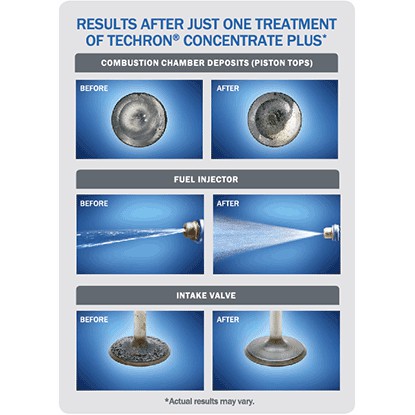 RESULTS AFTER JUST ONE TREATMENT OF TECHRON® CONCENTRATE PLUS*

COMBUSTION CHAMBER DEPOSITS (PISTON TOPS)

BEFORE

AFTER

FUEL INJECTOR

BEFORE

AFTER

INTAKE VALVE

BEFORE

AFTER

*Actual results may vary.