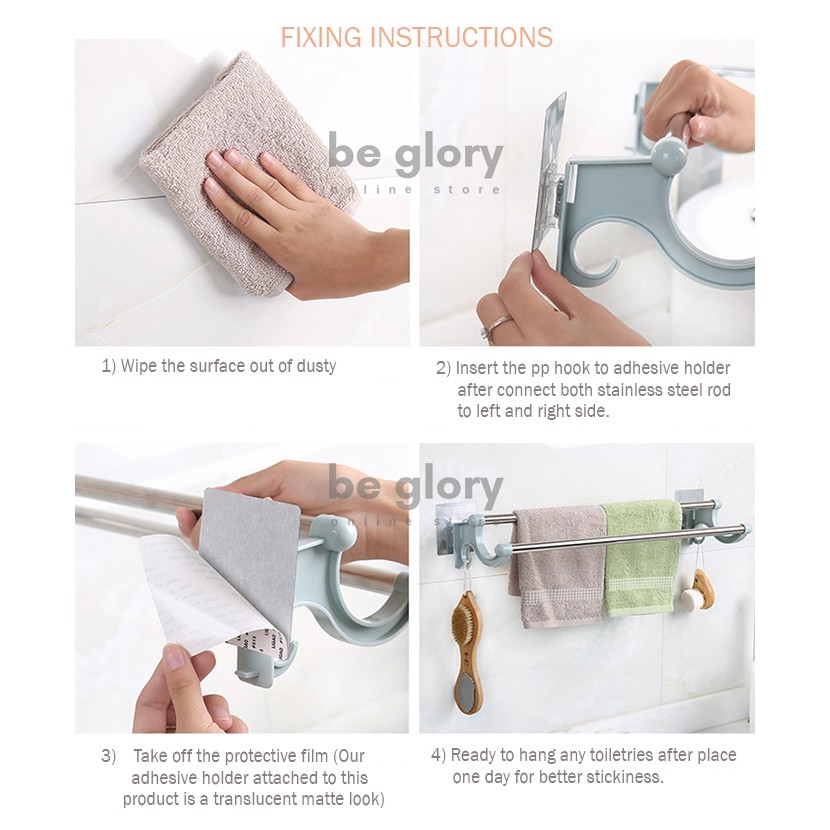 FIXING INSTRUCTIONS

be glory
online store

1) Wipe the surface out of dusty

2) Insert the pp hook to adhesive holder after connect both stainless steel rod to left and right side.

be glory
online store

3) Take off the protective film (Our adhesive holder attached to this product is a translucent matte look)

4) Ready to hang any toiletries after place one day for better stickiness.