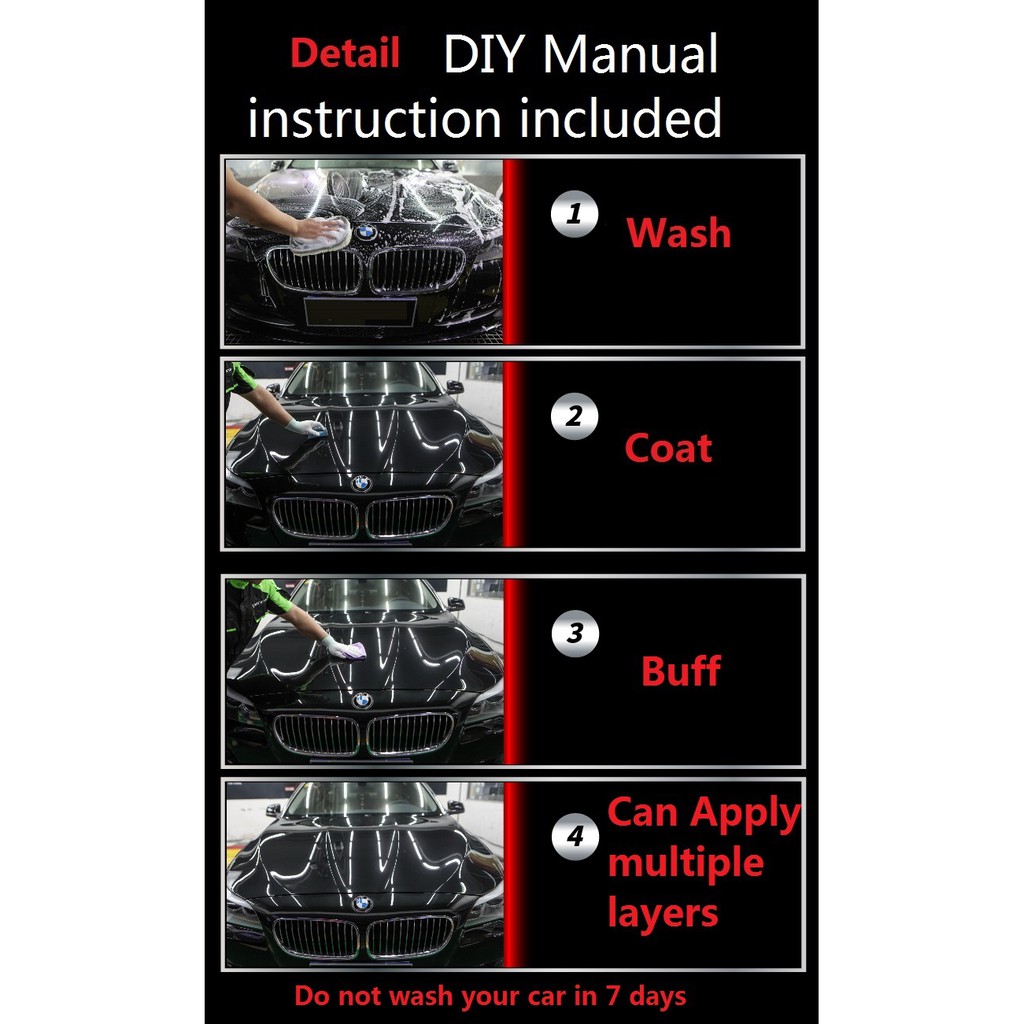 Detail DIY Manual instruction included

1 Wash

2 Coat

3 Buff

4 Can Apply multiple layers

Do not wash your car in 7 days