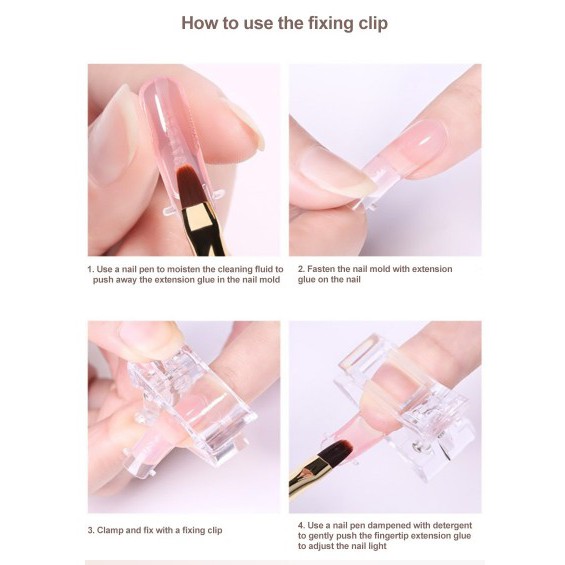 How to use the fixing clip

1. Use a nail pen to moisten the cleaning fluid to push away the extension glue in the nail mold

2. Fasten the nail mold with extension glue on the nail

3. Clamp and fix with a fixing clip

4. Use a nail pen dampened with detergent to gently push the fingertip extension glue to adjust the nail light