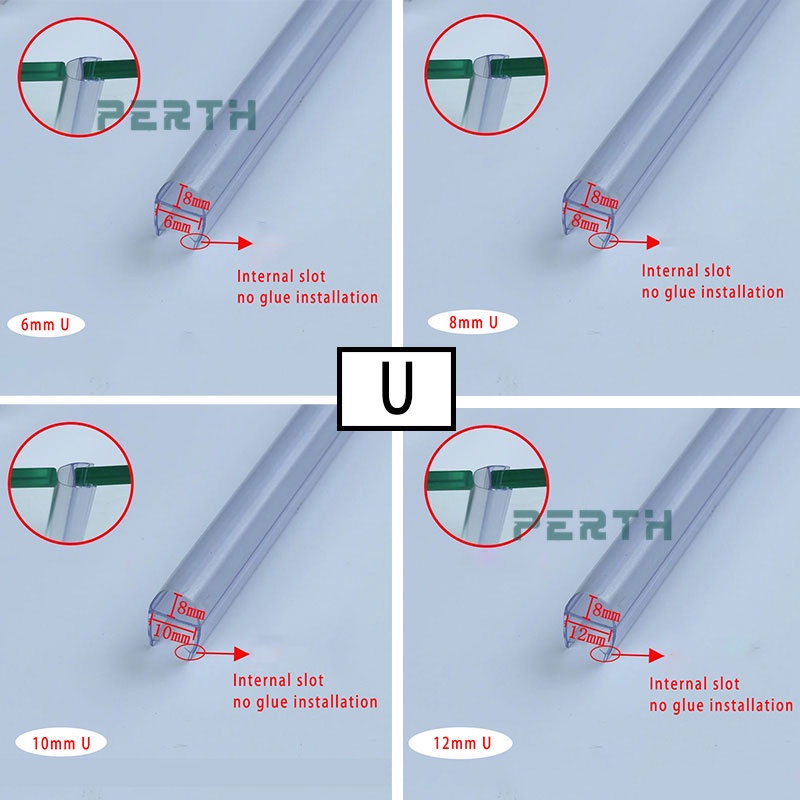 PERTH

8mm
6mm

Internal slot
no glue installation

6mm U

8mm
8mm

Internal slot
no glue installation

8mm U

U

8mm
10mm

Internal slot
no glue installation

10mm U

PERTH

8mm
12mm

Internal slot
no glue installation

12mm U