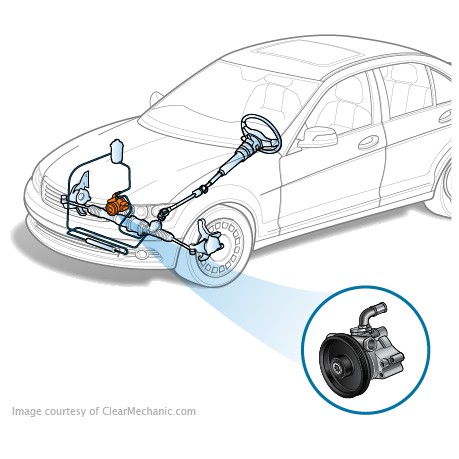 Image courtesy of ClearMechanic.com