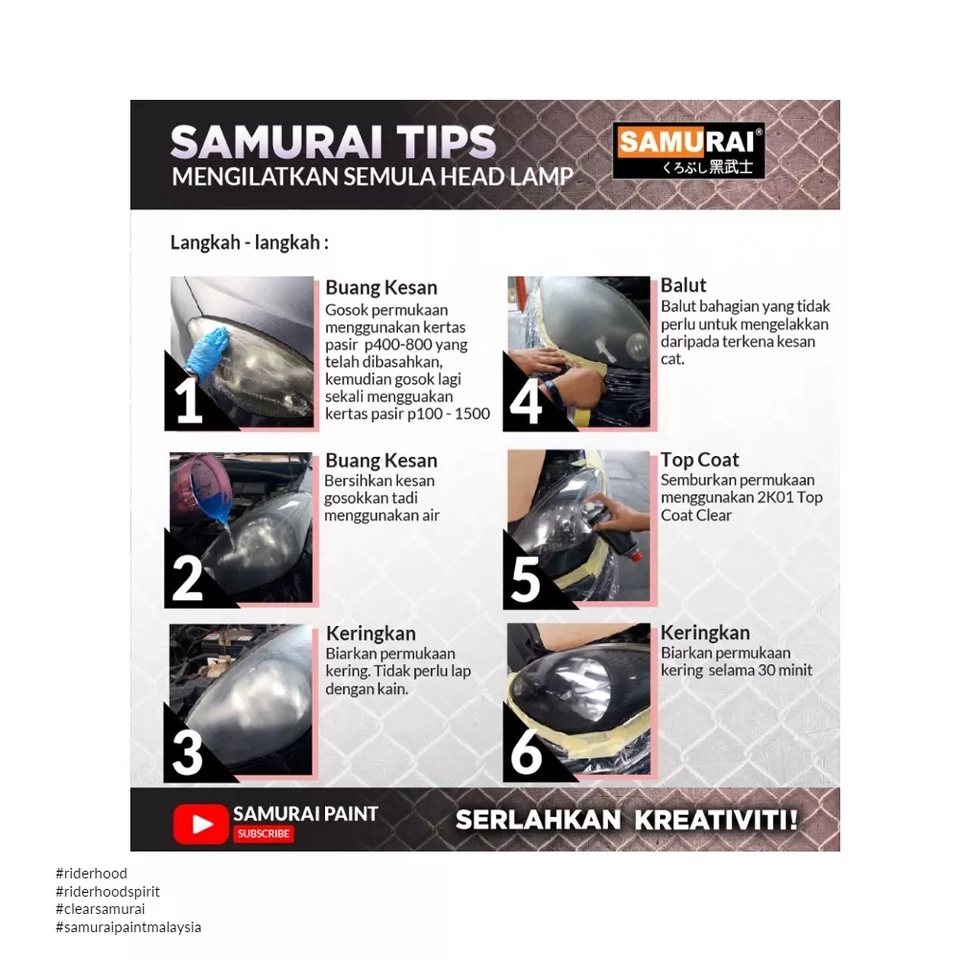 SAMURAI TIPS
MENGILATKAN SEMULA HEAD LAMP

SAMURAI®
くろぶし黑武士

Langkah - langkah :

1
Buang Kesan
Gosok permukaan menggunakan kertas pasir p400-800 yang telah dibasahkan, kemudian gosok lagi sekali mengguakan kertas pasir p100 - 1500

2
Buang Kesan
Bersihkan kesan gosokkan tadi menggunakan air

3
Keringkan
Biarkan permukaan kering. Tidak perlu lap dengan kain.

4
Balut
Balut bahagian yang tidak perlu untuk mengelakkan daripada terkena kesan cat.

5
Top Coat
Semburkan permukaan menggunakan 2K01 Top Coat Clear

6
Keringkan
Biarkan permukaan kering selama 30 minit

SAMURAI PAINT
SUBSCRIBE

SERLAHKAN KREATIVITI!

#riderhood
#riderhoodspirit
#clearsamurai
#samuraipaintmalaysia