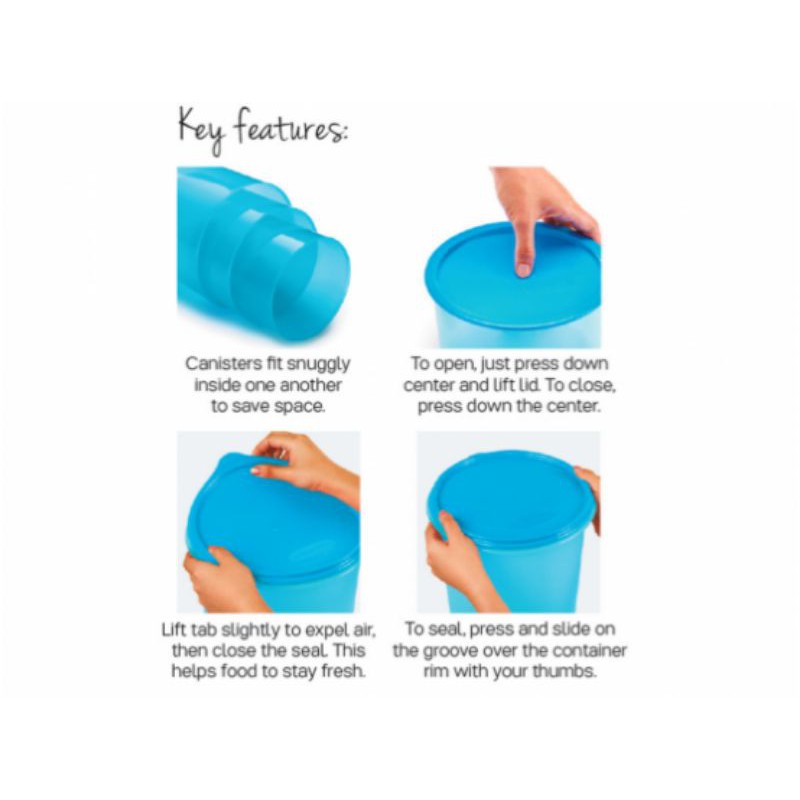 Key features:

Canisters fit snuggly inside one another to save space.

To open, just press down center and lift lid. To close, press down the center.

Lift tab slightly to expel air, then close the seal. This helps food to stay fresh.

To seal, press and slide on the groove over the container rim with your thumbs.