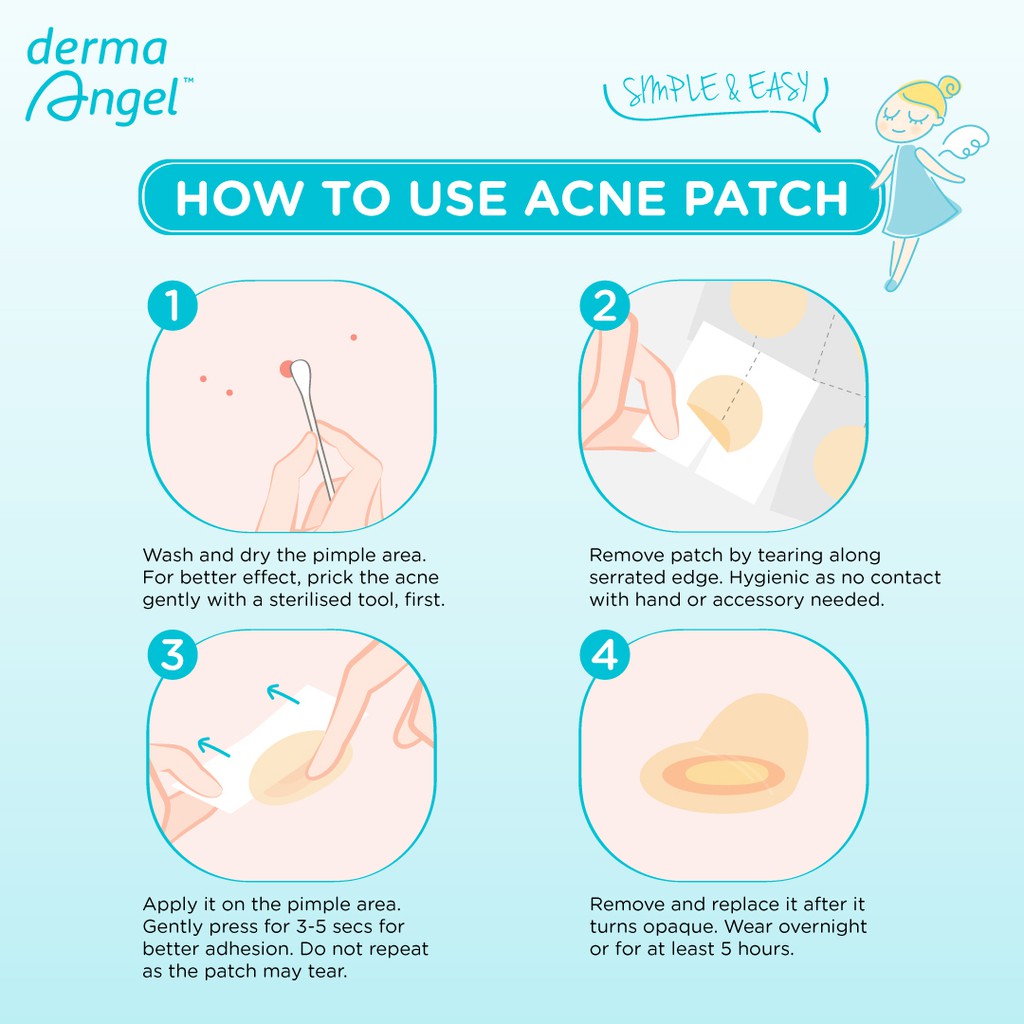 derma Angel™

SIMPLE & EASY

HOW TO USE ACNE PATCH

1

Wash and dry the pimple area. For better effect, prick the acne gently with a sterilised tool, first.

2

Remove patch by tearing along serrated edge. Hygienic as no contact with hand or accessory needed.

3

Apply it on the pimple area. Gently press for 3-5 secs for better adhesion. Do not repeat as the patch may tear.

4

Remove and replace it after it turns opaque. Wear overnight or for at least 5 hours.