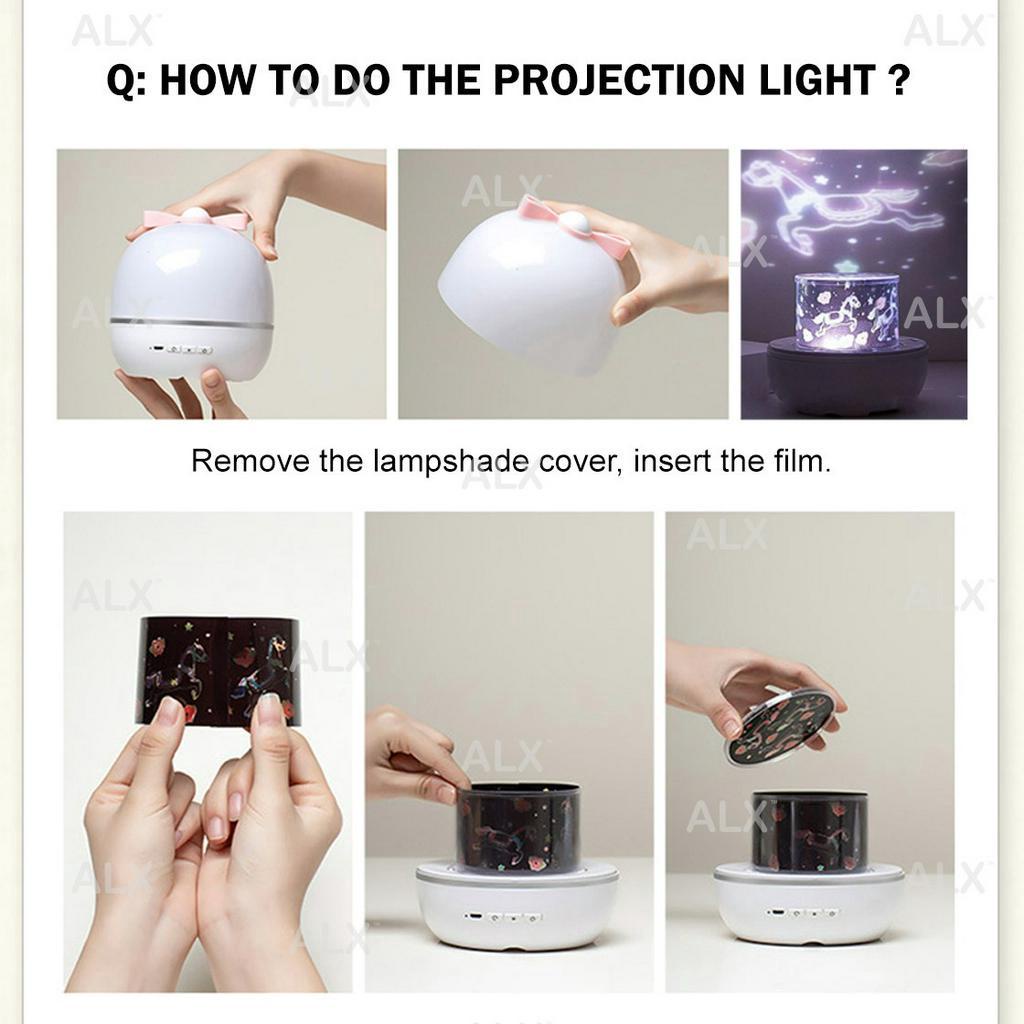 ALX

Q: HOW TO DO THE PROJECTION LIGHT ?

Remove the lampshade cover, insert the film.