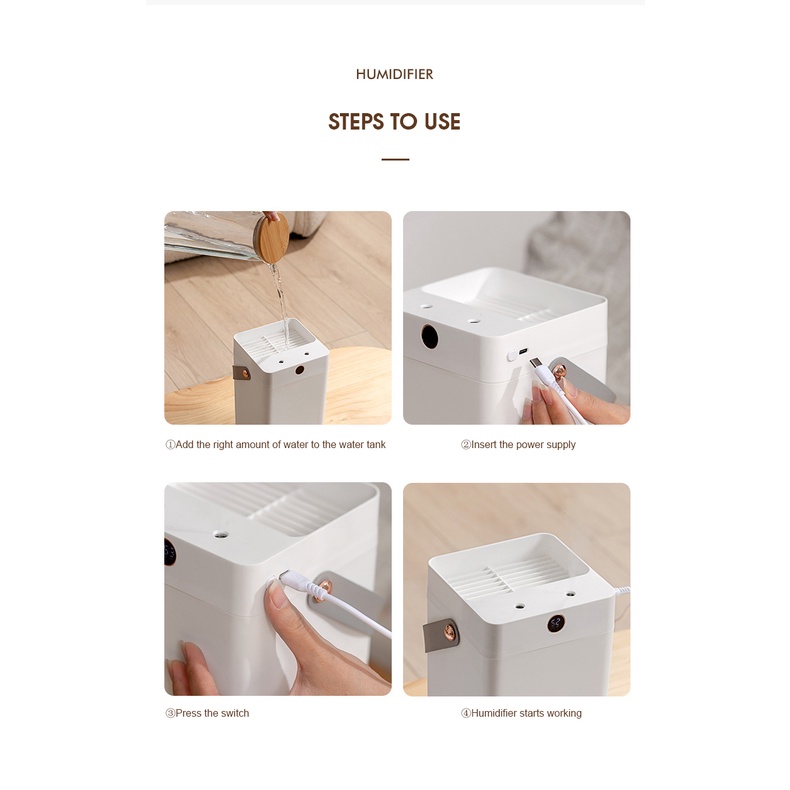 HUMIDIFIER

STEPS TO USE

①Add the right amount of water to the water tank

②Insert the power supply

③Press the switch

④Humidifier starts working