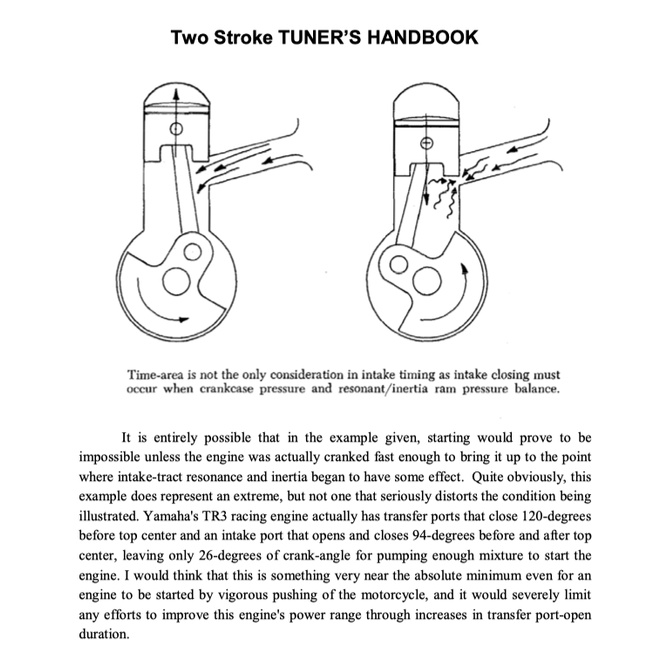 Two Stroke TUNER'S HANDBOOK

Time-area is not the only consideration in intake timing as intake closing must occur when crankcase pressure and resonant/inertia ram pressure balance.

It is entirely possible that in the example given, starting would prove to be impossible unless the engine was actually cranked fast enough to bring it up to the point where intake-tract resonance and inertia began to have some effect. Quite obviously, this example does represent an extreme, but not one that seriously distorts the condition being illustrated. Yamaha's TR3 racing engine actually has transfer ports that close 120-degrees before top center and an intake port that opens and closes 94-degrees before and after top center, leaving only 26-degrees of crank-angle for pumping enough mixture to start the engine. I would think that this is something very near the absolute minimum even for an engine to be started by vigorous pushing of the motorcycle, and it would severely limit any efforts to improve this engine's power range through increases in transfer port-open duration.