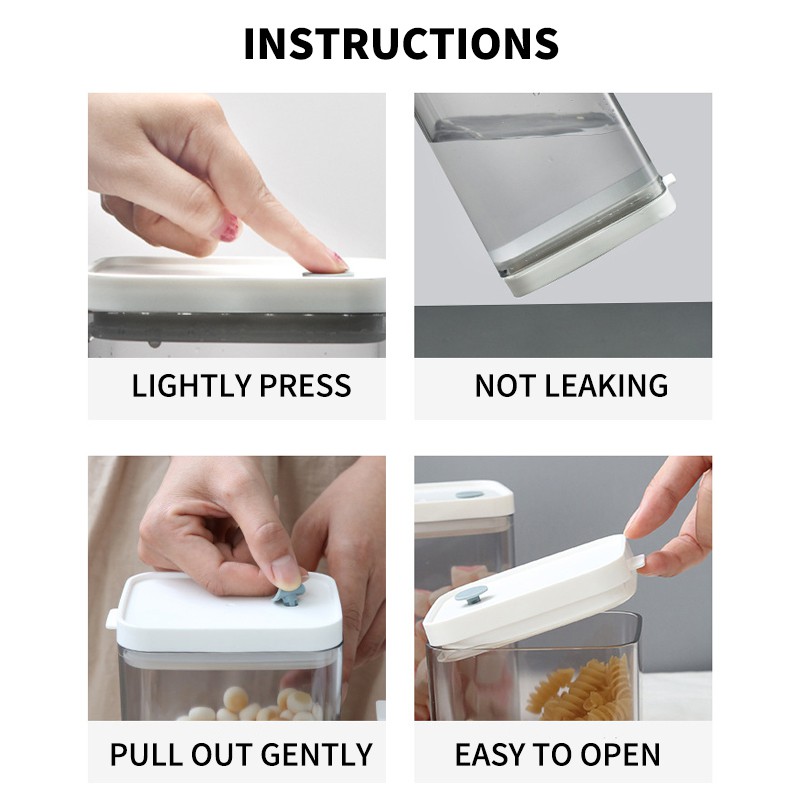 INSTRUCTIONS

LIGHTLY PRESS

NOT LEAKING

PULL OUT GENTLY

EASY TO OPEN