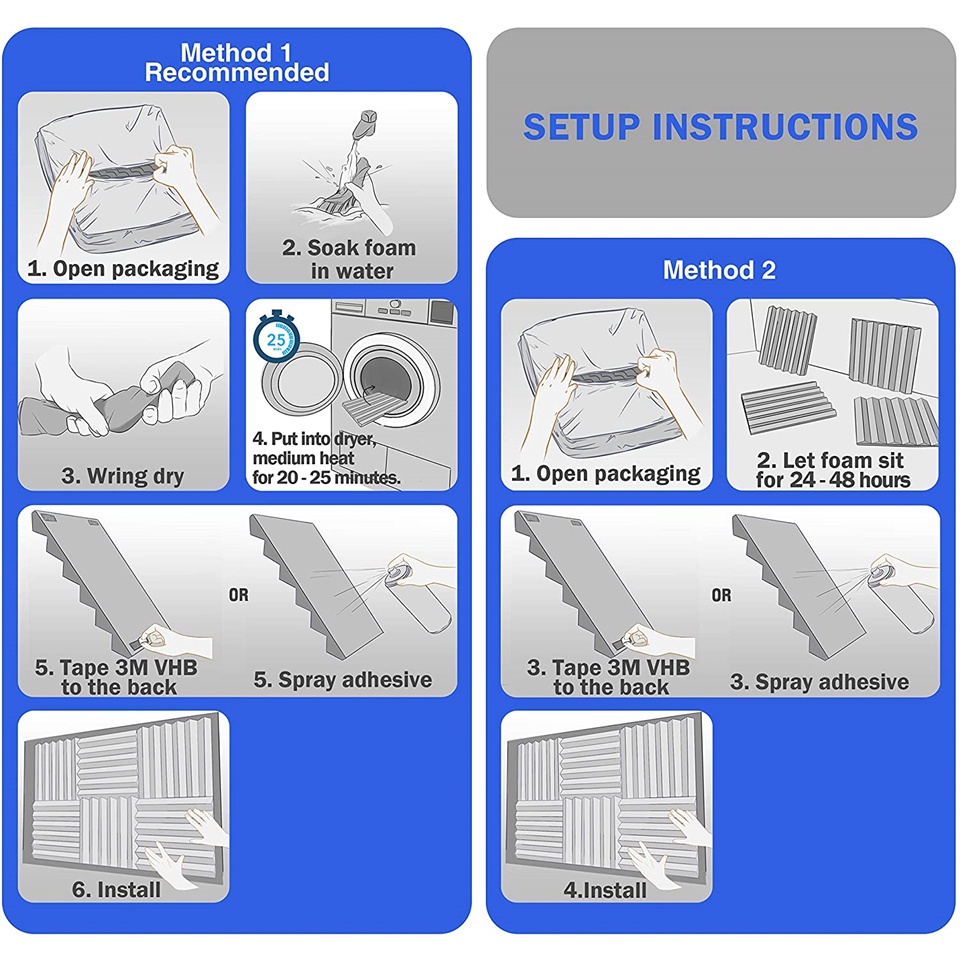 Method 1
Recommended

1. Open packaging

2. Soak foam in water

3. Wring dry

25

4. Put into dryer, medium heat for 20 - 25 minutes.

5. Tape 3M VHB to the back

OR

5. Spray adhesive

6. Install

SETUP INSTRUCTIONS

Method 2

1. Open packaging

2. Let foam sit for 24 - 48 hours

3. Tape 3M VHB to the back

OR

3. Spray adhesive

4.Install