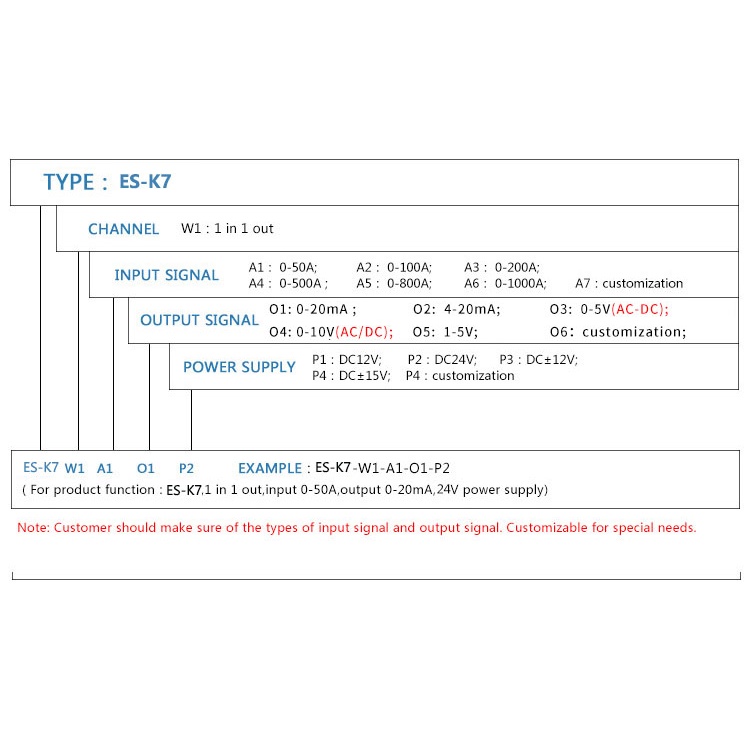 TYPE : ES-K7

CHANNEL W1 : 1 in 1 out

INPUT SIGNAL A1 : 0-50A; A2 : 0-100A; A3 : 0-200A; A4 : 0-500A ; A5 : 0-800A; A6 : 0-1000A; A7 : customization

OUTPUT SIGNAL O1: 0-20mA ; O2: 4-20mA; O3: 0-5V(AC-DC); O4: 0-10V(AC/DC); O5: 1-5V; O6: customization;

POWER SUPPLY P1 : DC12V; P2 : DC24V; P3 : DC±12V; P4 : DC±15V; P4 : customization

ES-K7 W1 A1 O1 P2 EXAMPLE : ES-K7-W1-A1-O1-P2
( For product function : ES-K7,1 in 1 out,input 0-50A,output 0-20mA,24V power supply)

Note: Customer should make sure of the types of input signal and output signal. Customizable for special needs.