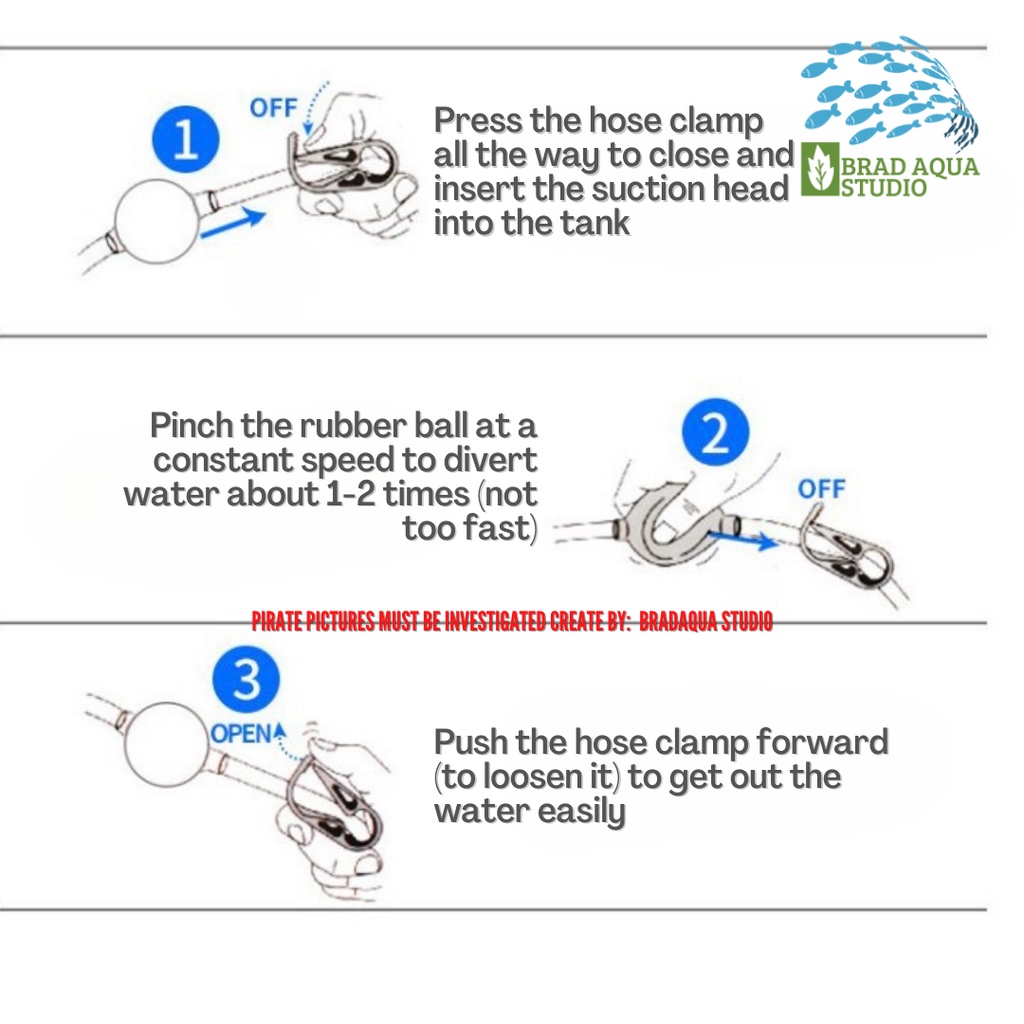 1

OFF

Press the hose clamp all the way to close and insert the suction head into the tank

BRAD AQUA STUDIO

Pinch the rubber ball at a constant speed to divert water about 1-2 times (not too fast)

2

OFF

PIRATE PICTURES MUST BE INVESTIGATED CREATE BY: BRADAQUA STUDIO

3

OPEN

Push the hose clamp forward (to loosen it) to get out the water easily