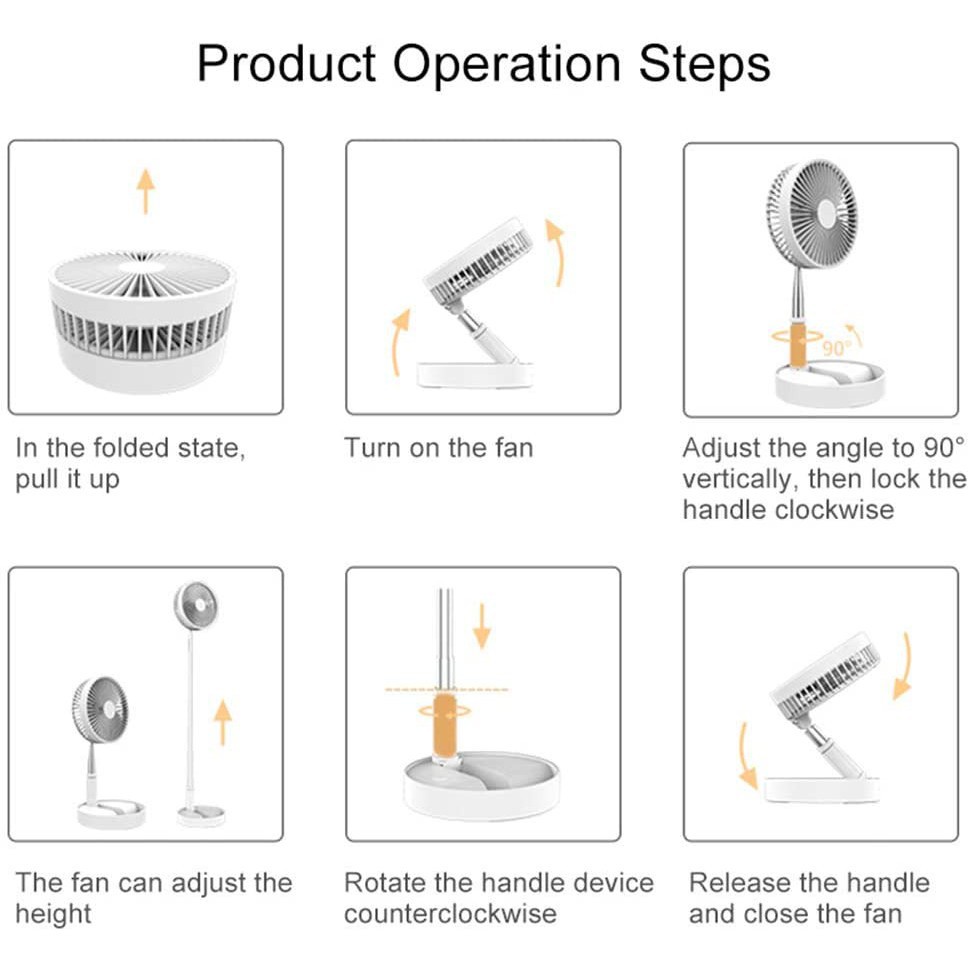 Product Operation Steps

90°

In the folded state, pull it up

Turn on the fan

Adjust the angle to 90° vertically, then lock the handle clockwise

The fan can adjust the height

Rotate the handle device counterclockwise

Release the handle and close the fan