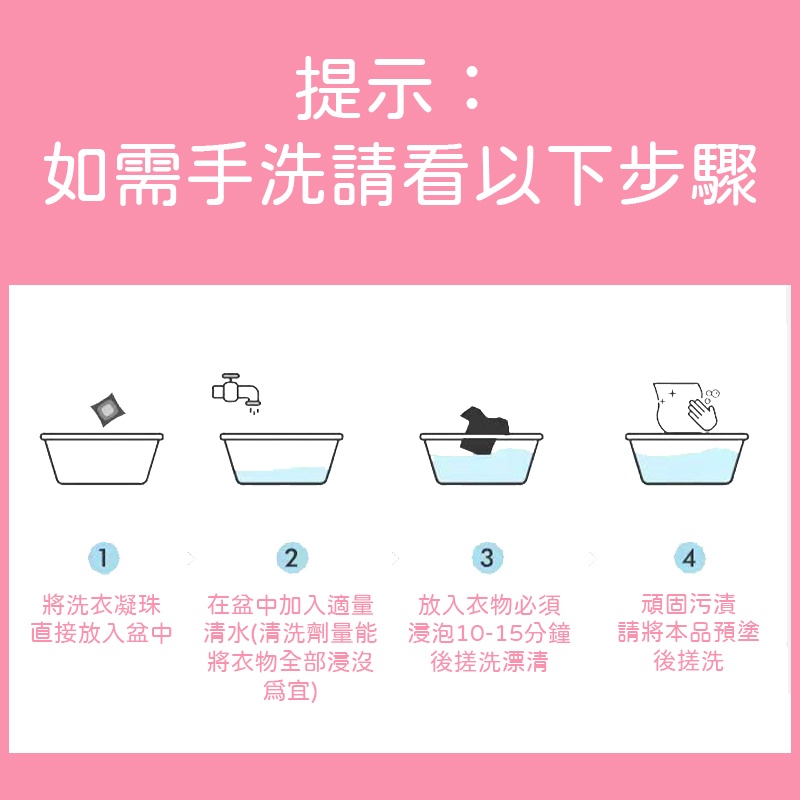 提示：
如需手洗請看以下步驟

1
將洗衣凝珠直接放入盆中

2
在盆中加入適量清水(清洗劑量能將衣物全部浸沒爲宜)

3
放入衣物必須浸泡10-15分鐘後搓洗漂清

4
頑固污漬請將本品預塗後搓洗