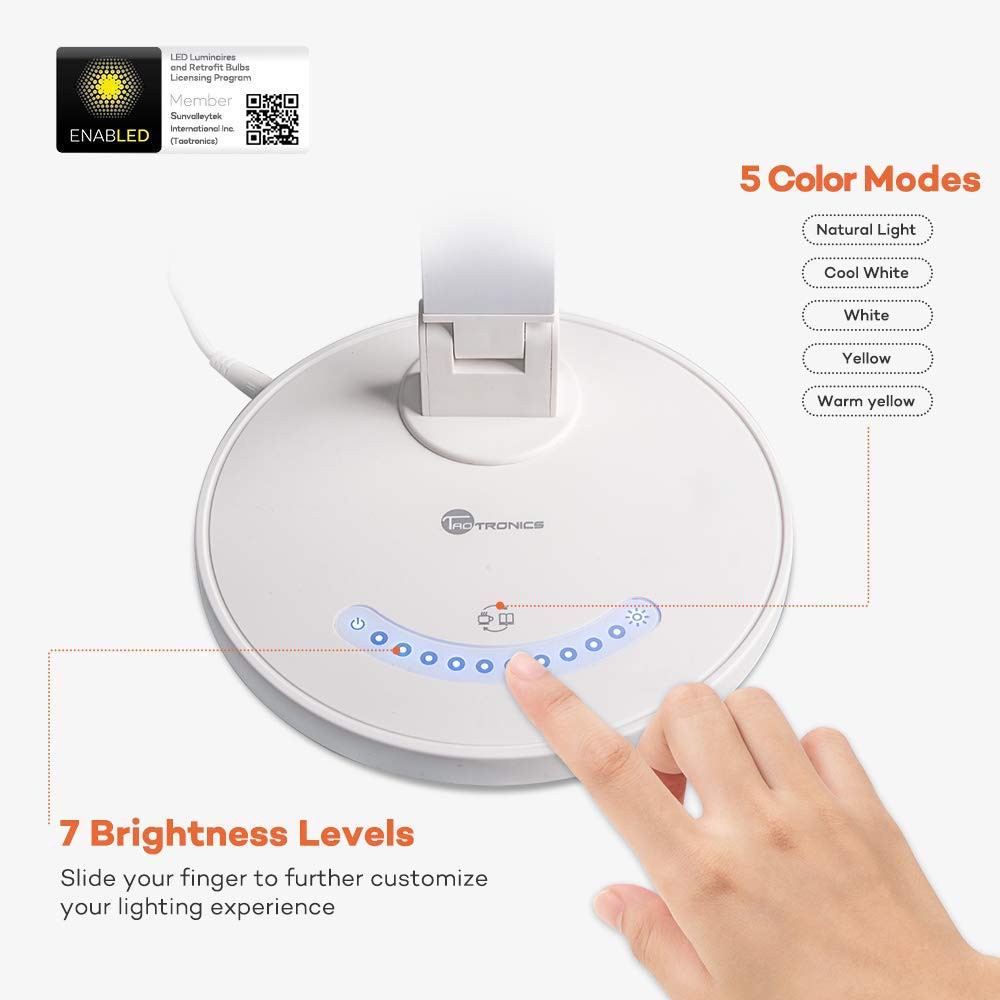 ENABLED

LED Luminaires and Retrofit Bulbs Licensing Program

Member
Sunvalleytek International Inc. (Taotronics)

5 Color Modes

Natural Light

Cool White

White

Yellow

Warm yellow

TAOTRONICS

7 Brightness Levels

Slide your finger to further customize your lighting experience