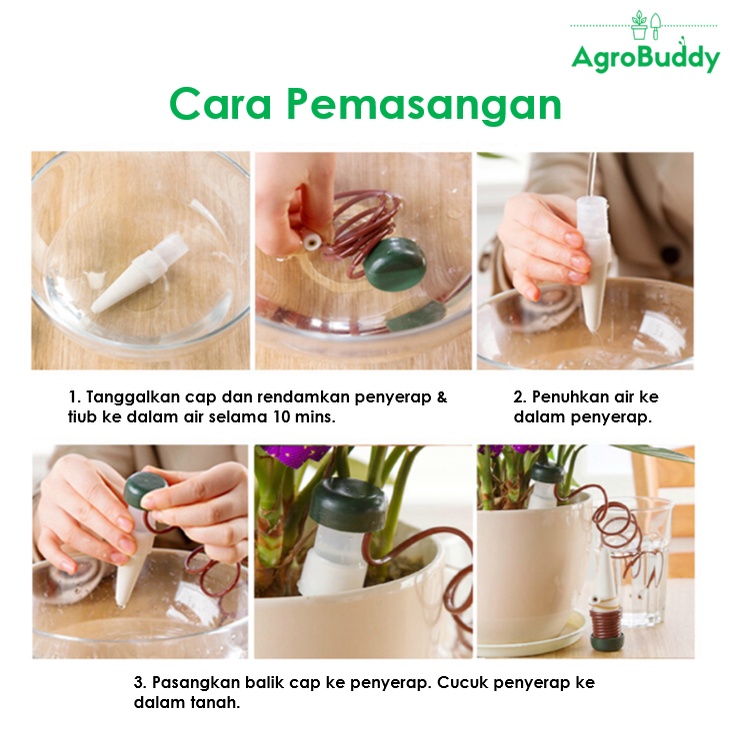 AgroBuddy

Cara Pemasangan

1. Tanggalkan cap dan rendamkan penyerap & tiub ke dalam air selama 10 mins.

2. Penuhkan air ke dalam penyerap.

3. Pasangkan balik cap ke penyerap. Cucuk penyerap ke dalam tanah.