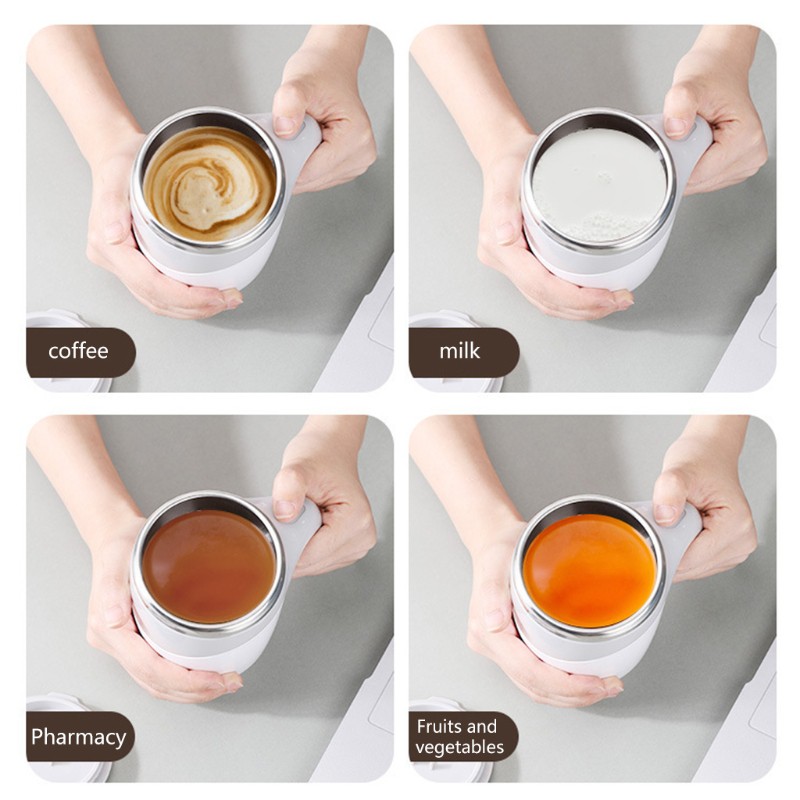 coffee

milk

Pharmacy

Fruits and vegetables