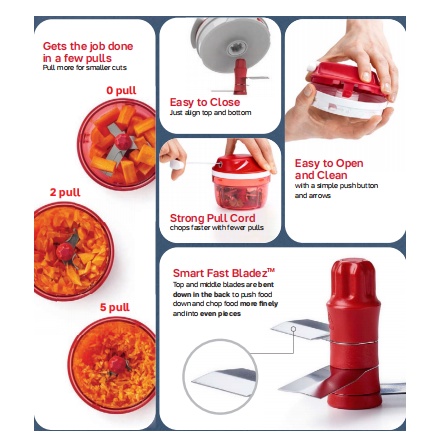 Gets the job done in a few pulls
Pull more for smaller cuts

0 pull

2 pull

5 pull

Easy to Close
Just align top and bottom

Strong Pull Cord
chops faster with fewer pulls

Easy to Open and Clean
with a simple push button and arrows

Smart Fast Bladez™
Top and middle blades are bent down in the back to push food down and chop food more finely and into even pieces