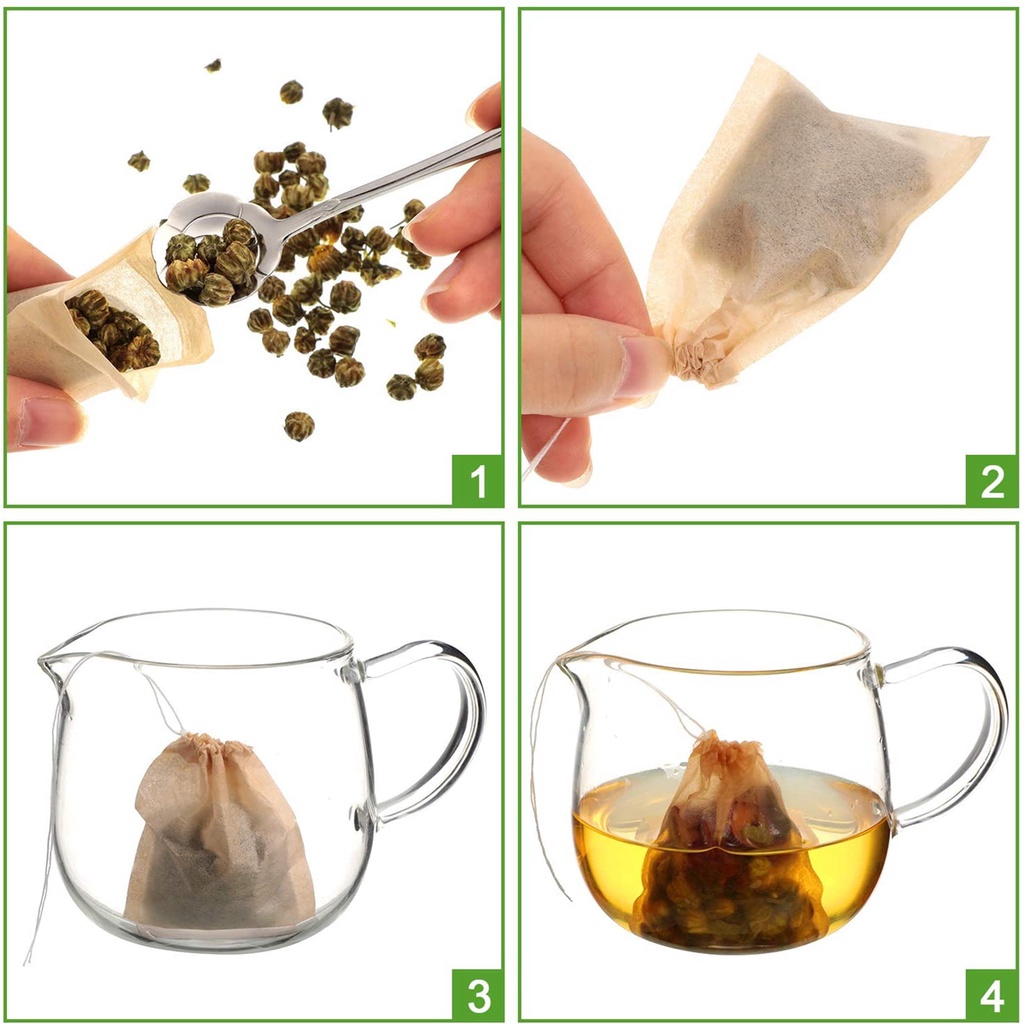 1

2

3

4