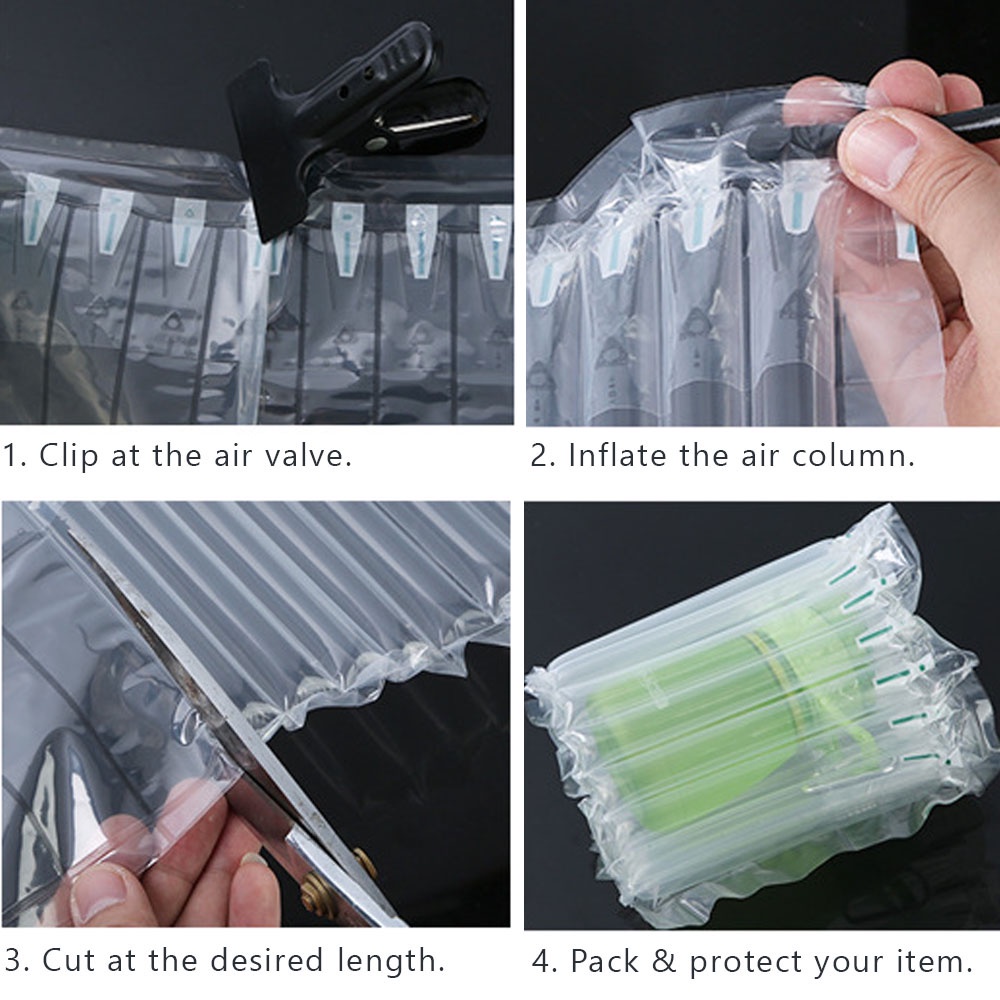 1. Clip at the air valve.

2. Inflate the air column.

3. Cut at the desired length.

4. Pack & protect your item.