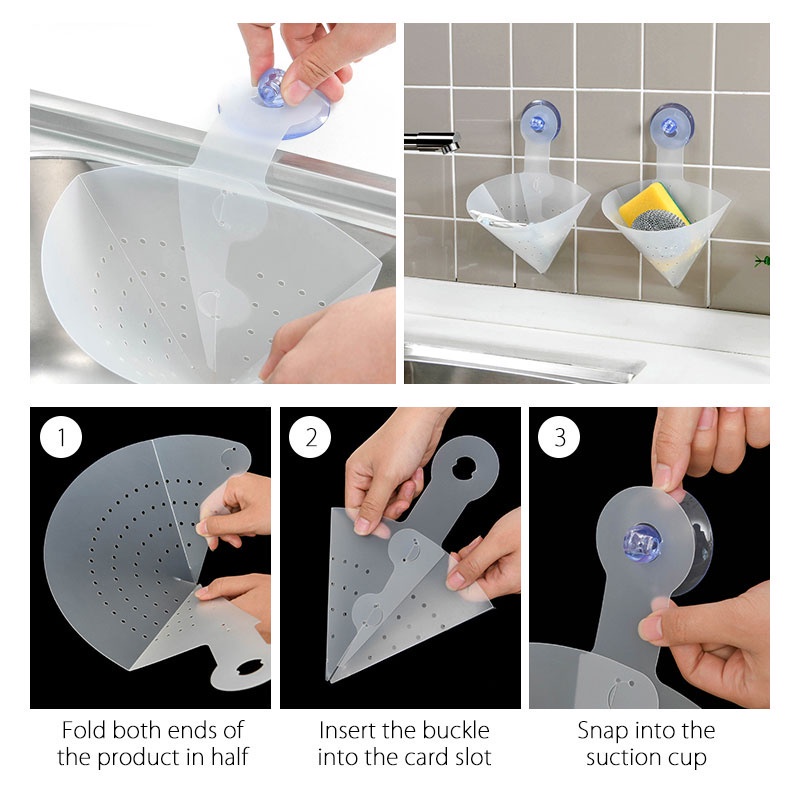 1

Fold both ends of the product in half

2

Insert the buckle into the card slot

3

Snap into the suction cup