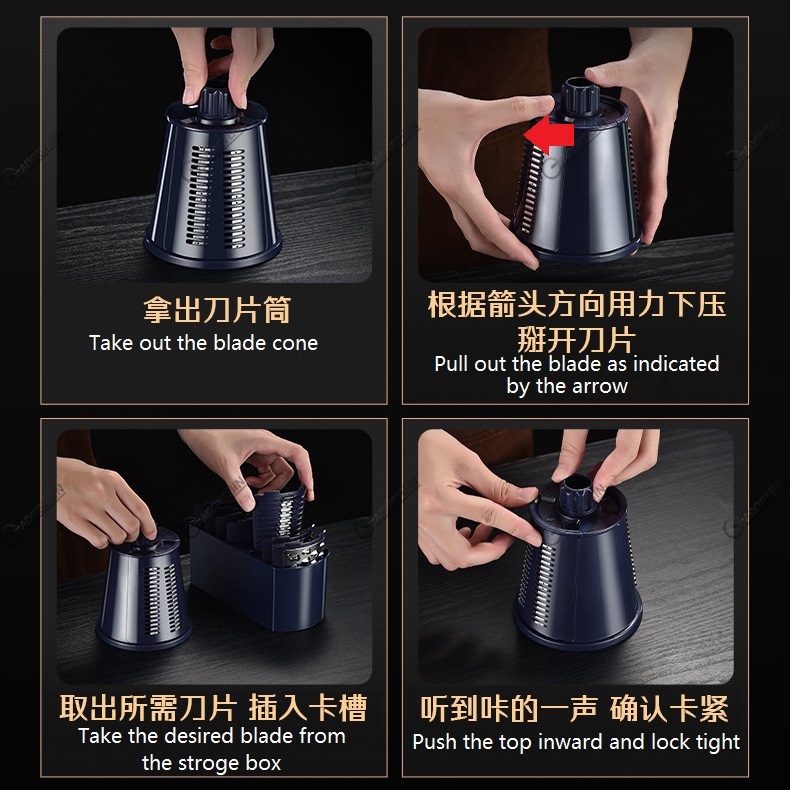 拿出刀片筒
Take out the blade cone

根据箭头方向用力下压
掰开刀片
Pull out the blade as indicated by the arrow

取出所需刀片 插入卡槽
Take the desired blade from the stroge box

听到咔的一声 确认卡紧
Push the top inward and lock tight