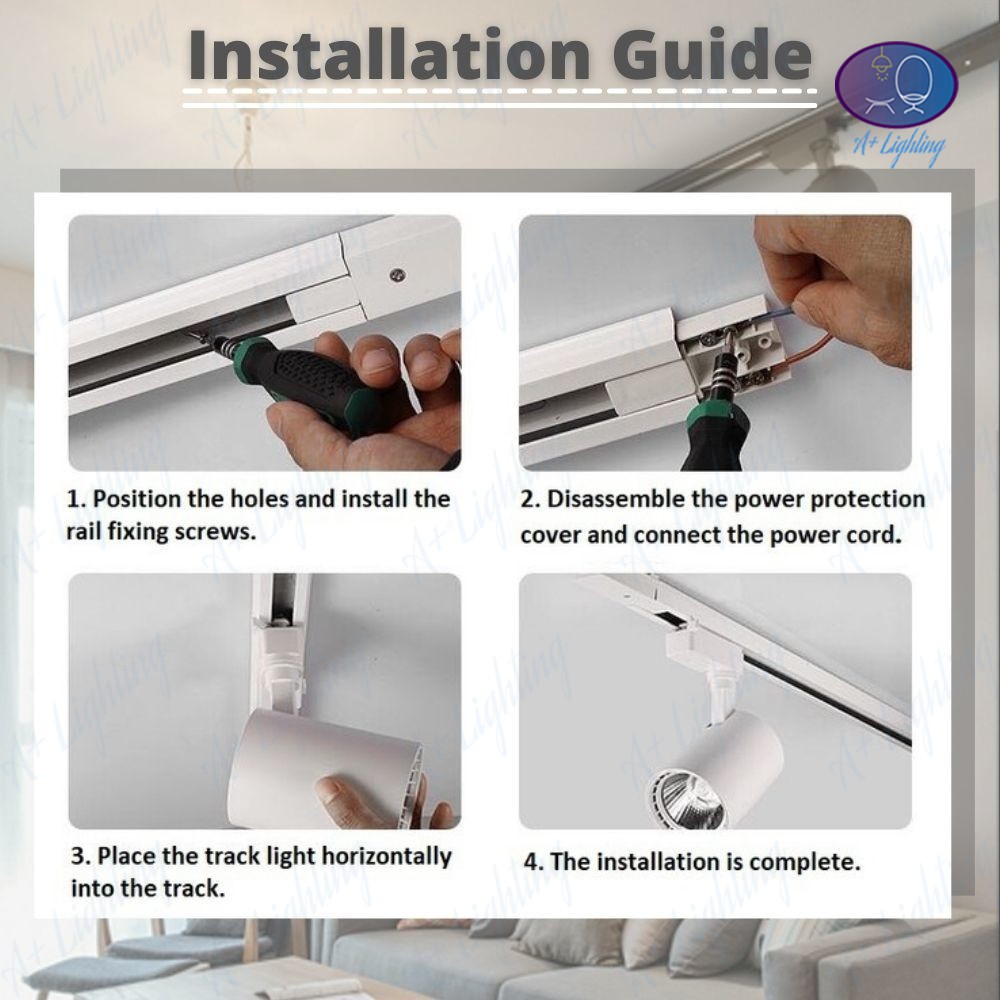 Installation Guide

A+ Lighting

1. Position the holes and install the rail fixing screws.

2. Disassemble the power protection cover and connect the power cord.

3. Place the track light horizontally into the track.

4. The installation is complete.