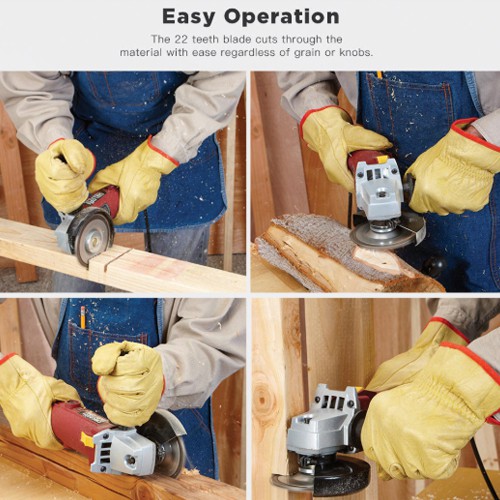 Easy Operation

The 22 teeth blade cuts through the material with ease regardless of grain or knobs.