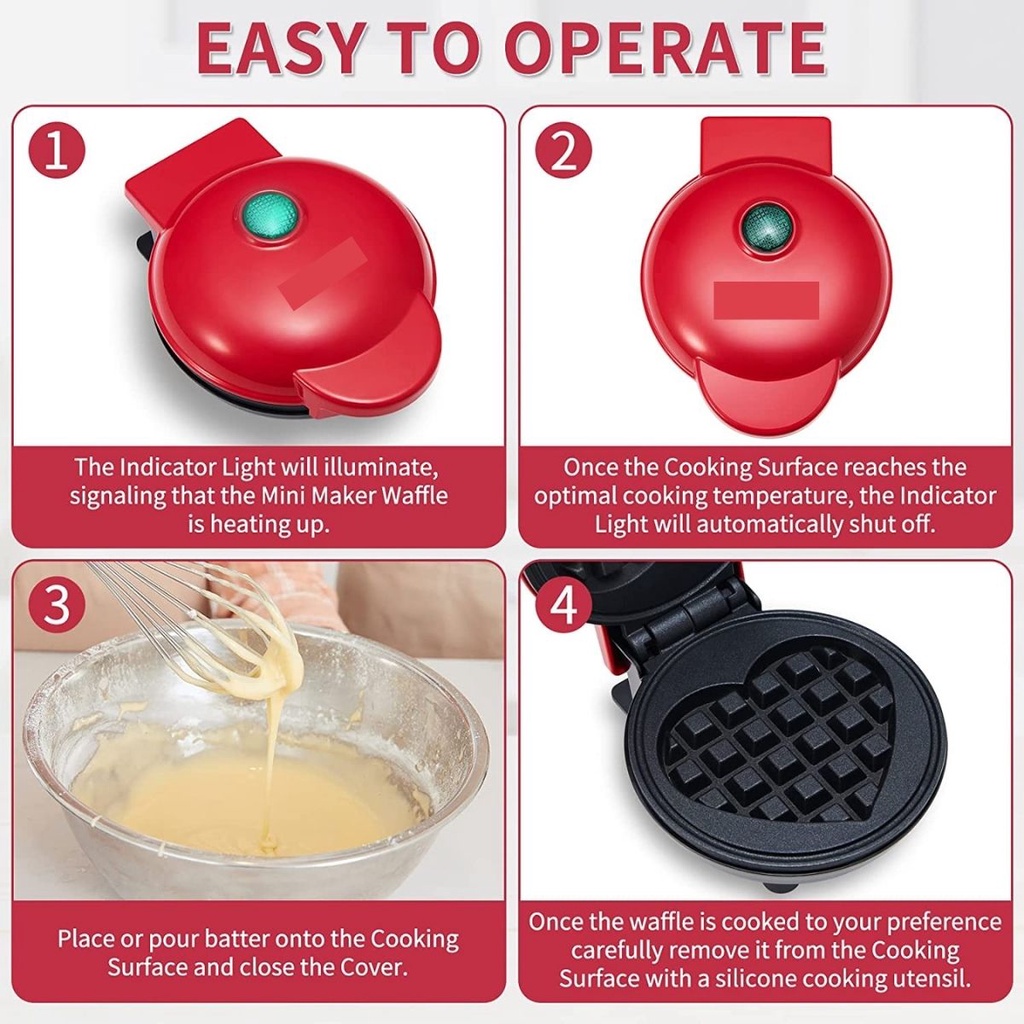 EASY TO OPERATE

1

The Indicator Light will illuminate, signaling that the Mini Maker Waffle is heating up.

2

Once the Cooking Surface reaches the optimal cooking temperature, the Indicator Light will automatically shut off.

3

Place or pour batter onto the Cooking Surface and close the Cover.

4

Once the waffle is cooked to your preference carefully remove it from the Cooking Surface with a silicone cooking utensil.