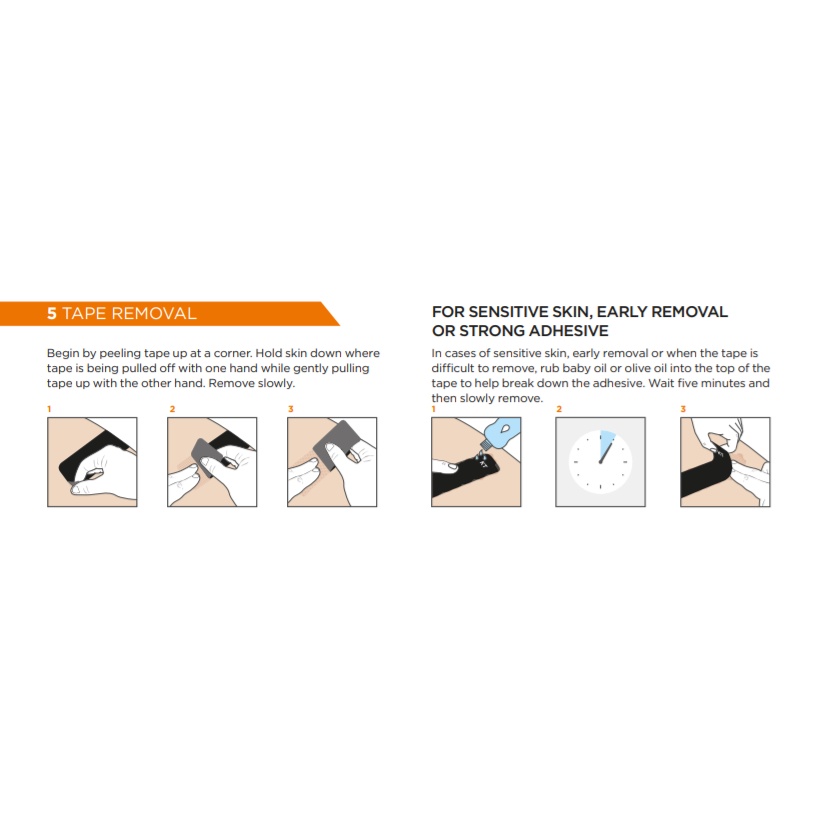 5 TAPE REMOVAL

Begin by peeling tape up at a corner. Hold skin down where tape is being pulled off with one hand while gently pulling tape up with the other hand. Remove slowly.

1

2

3

FOR SENSITIVE SKIN, EARLY REMOVAL OR STRONG ADHESIVE

In cases of sensitive skin, early removal or when the tape is difficult to remove, rub baby oil or olive oil into the top of the tape to help break down the adhesive. Wait five minutes and then slowly remove.

1

KT

2

3