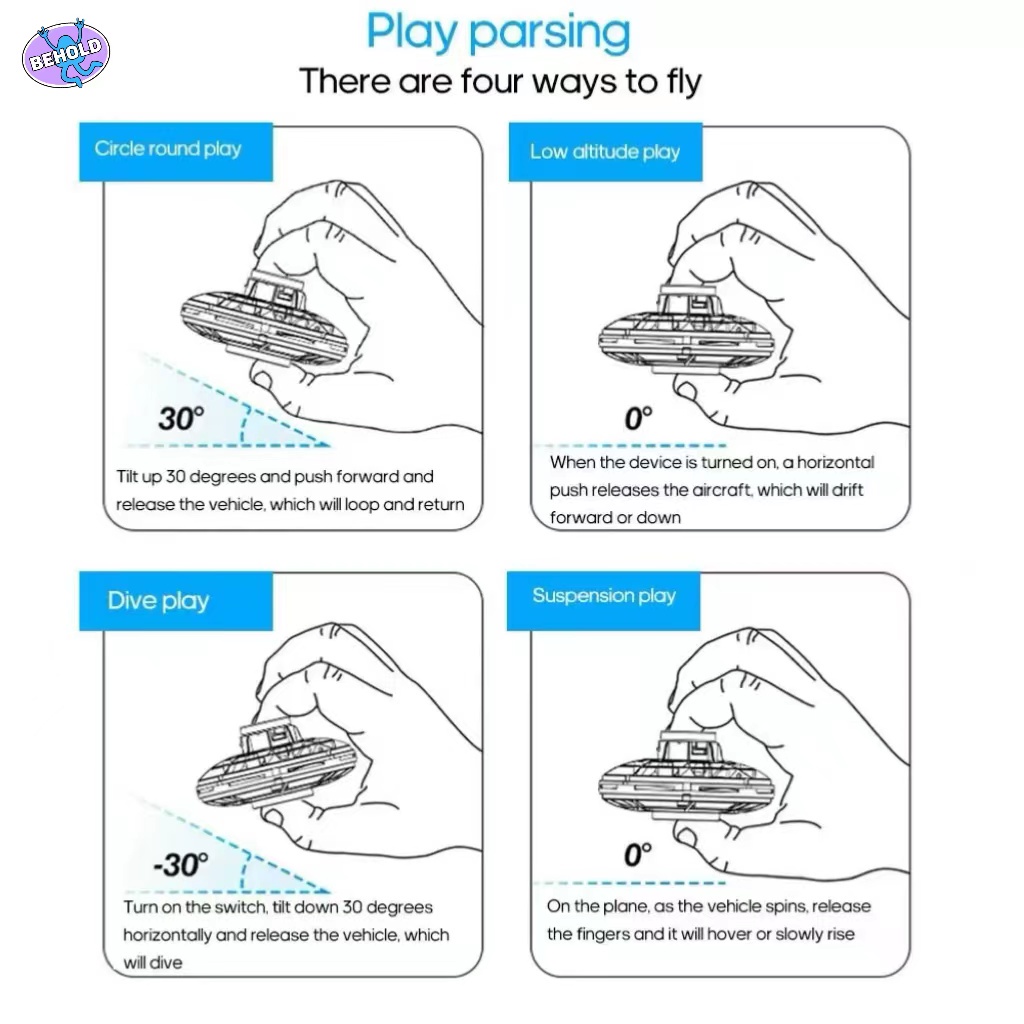 BEHOLD

Play parsing
There are four ways to fly

Circle round play

30°

Tilt up 30 degrees and push forward and release the vehicle, which will loop and return

Low altitude play

0°

When the device is turned on, a horizontal push releases the aircraft, which will drift forward or down

Dive play

-30°

Turn on the switch, tilt down 30 degrees horizontally and release the vehicle, which will dive

Suspension play

0°

On the plane, as the vehicle spins, release the fingers and it will hover or slowly rise