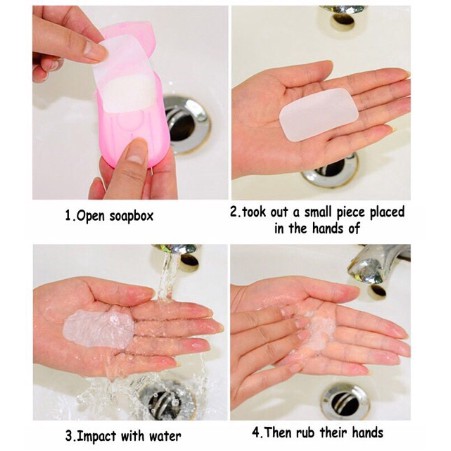 1.Open soapbox

2.took out a small piece placed in the hands of

3.Impact with water

4.Then rub their hands