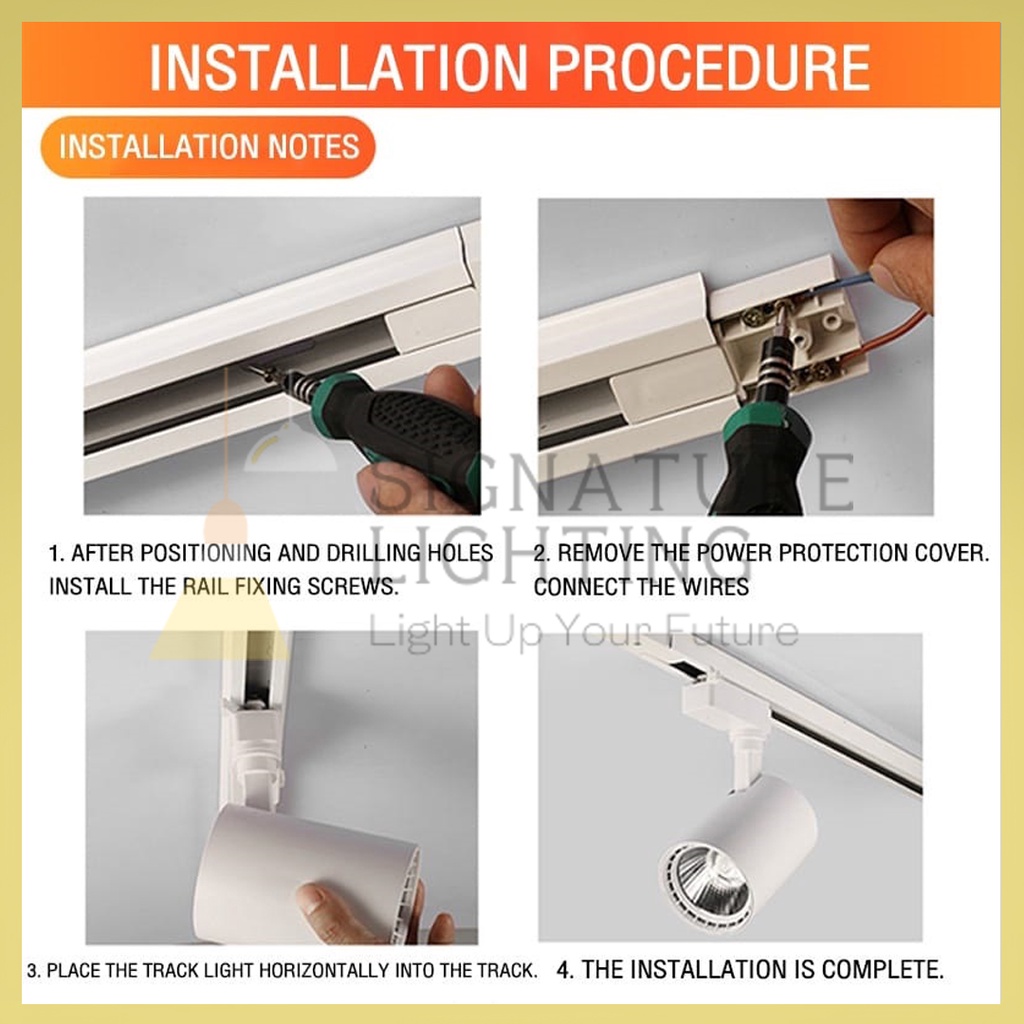 INSTALLATION PROCEDURE

INSTALLATION NOTES

SIGNATURE LIGHTING

Light Up Your Future

1. AFTER POSITIONING AND DRILLING HOLES INSTALL THE RAIL FIXING SCREWS.

2. REMOVE THE POWER PROTECTION COVER. CONNECT THE WIRES

3. PLACE THE TRACK LIGHT HORIZONTALLY INTO THE TRACK.

4. THE INSTALLATION IS COMPLETE.