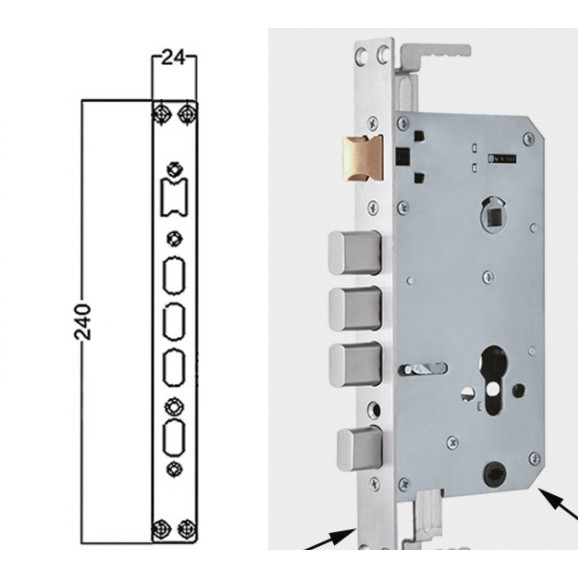 24

240