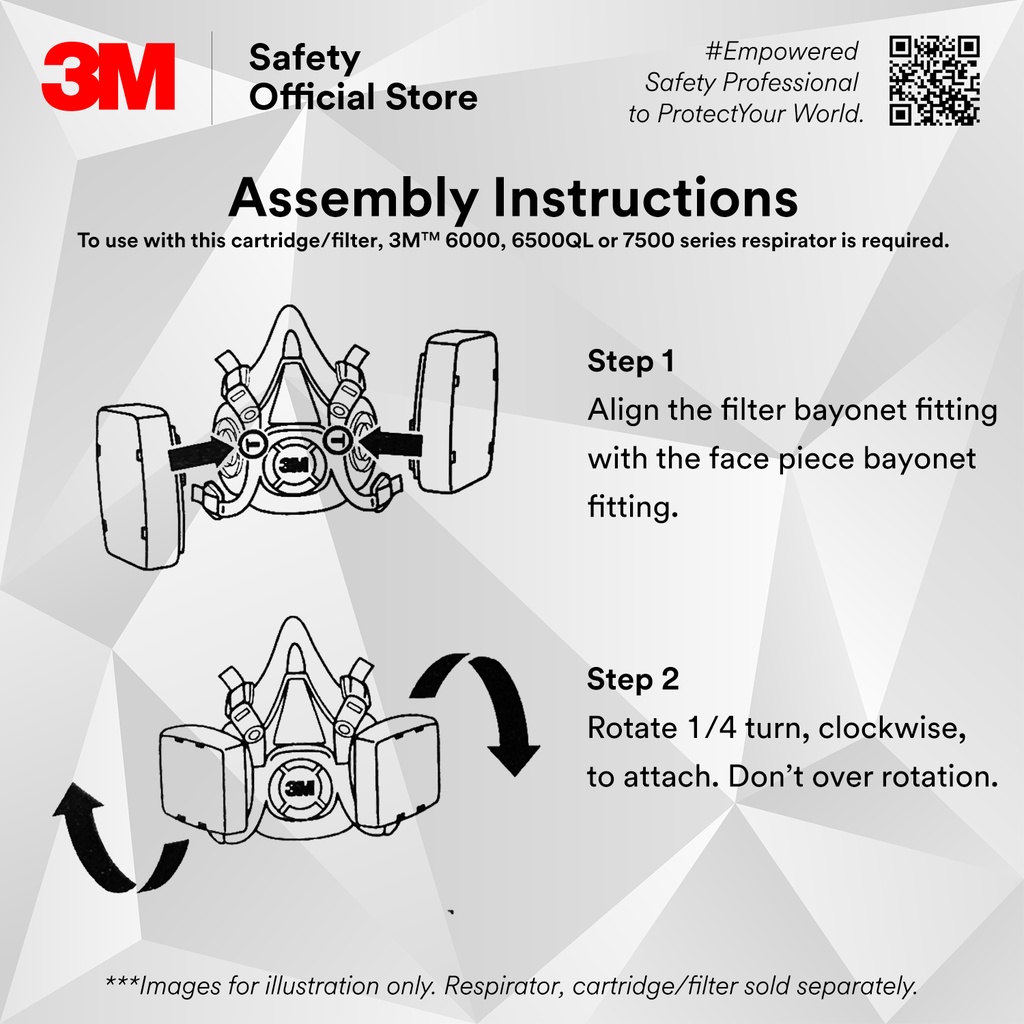 3M

Safety
Official Store

#Empowered
Safety Professional
to ProtectYour World.

Assembly Instructions
To use with this cartridge/filter, 3M™ 6000, 6500QL or 7500 series respirator is required.

3M

Step 1
Align the filter bayonet fitting with the face piece bayonet fitting.

3M

Step 2
Rotate 1/4 turn, clockwise, to attach. Don't over rotation.

***Images for illustration only. Respirator, cartridge/filter sold separately.